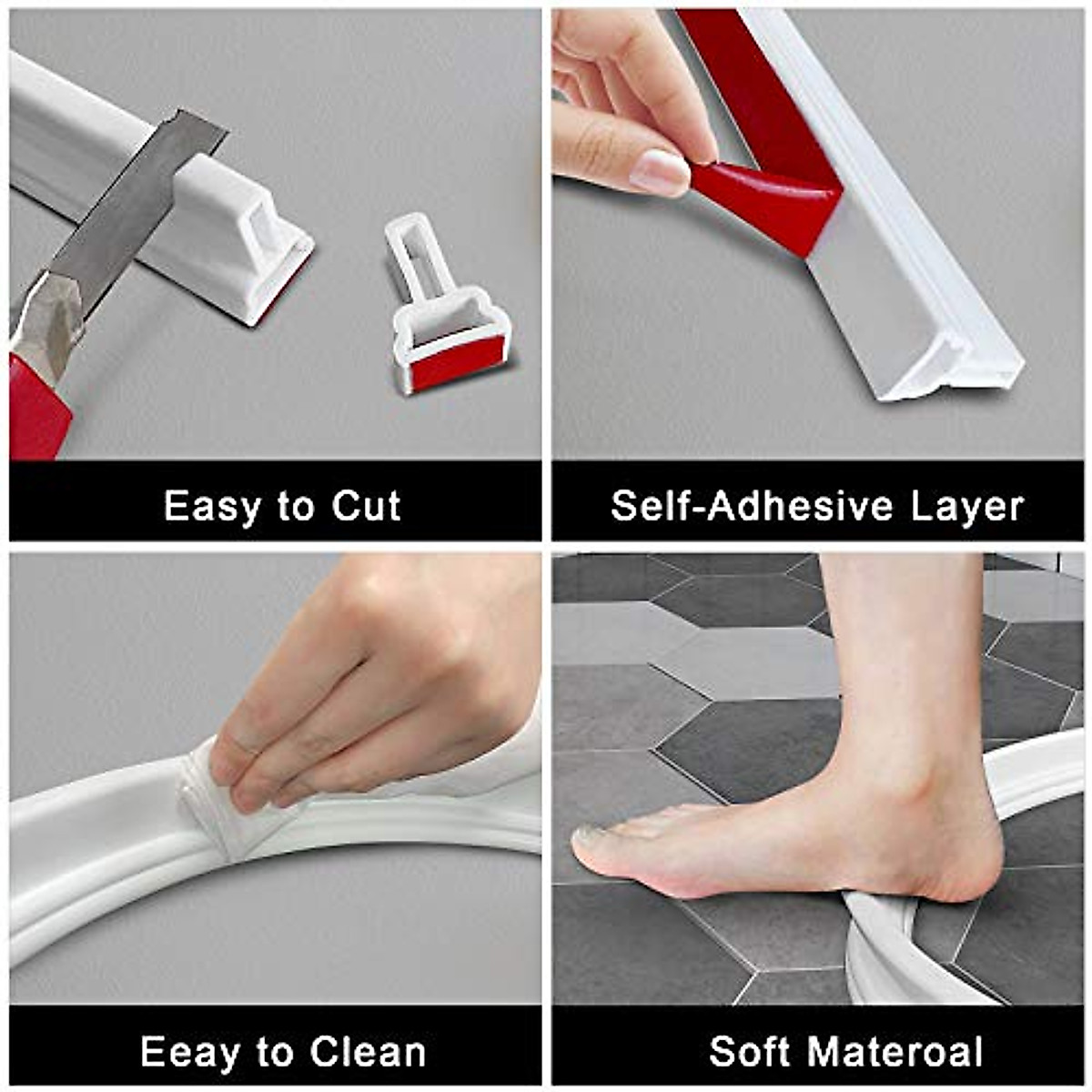 Easy to Cut

Self-Adhesive Layer

Eeay to Clean

Soft Materoal