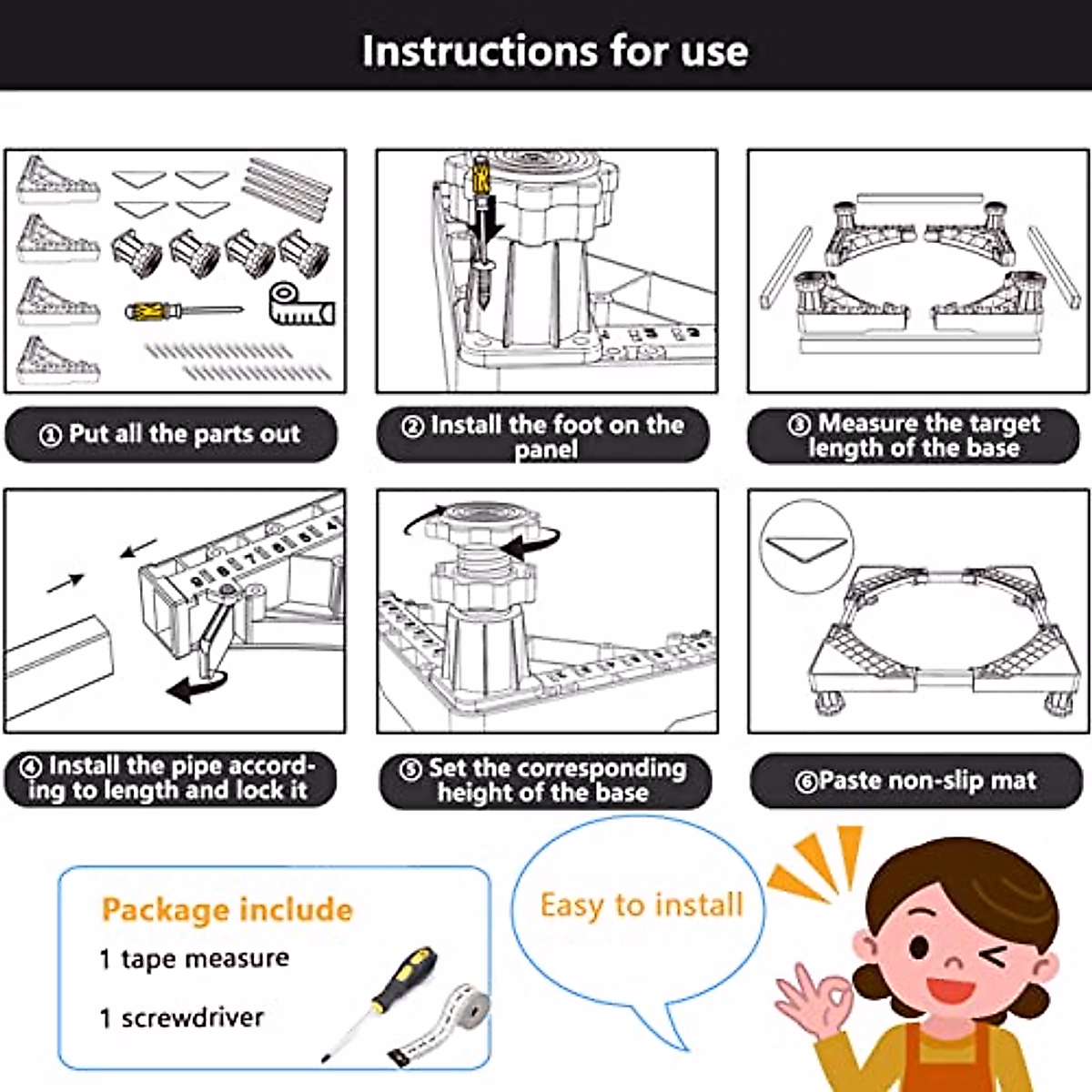 Instructions for use

① Put all the parts out

② Install the foot on the panel

③ Measure the target length of the base

④ Install the pipe according to length and lock it

⑤ Set the corresponding height of the base

⑥Paste non-slip mat

Package include
1 tape measure
1 screwdriver

Easy to install