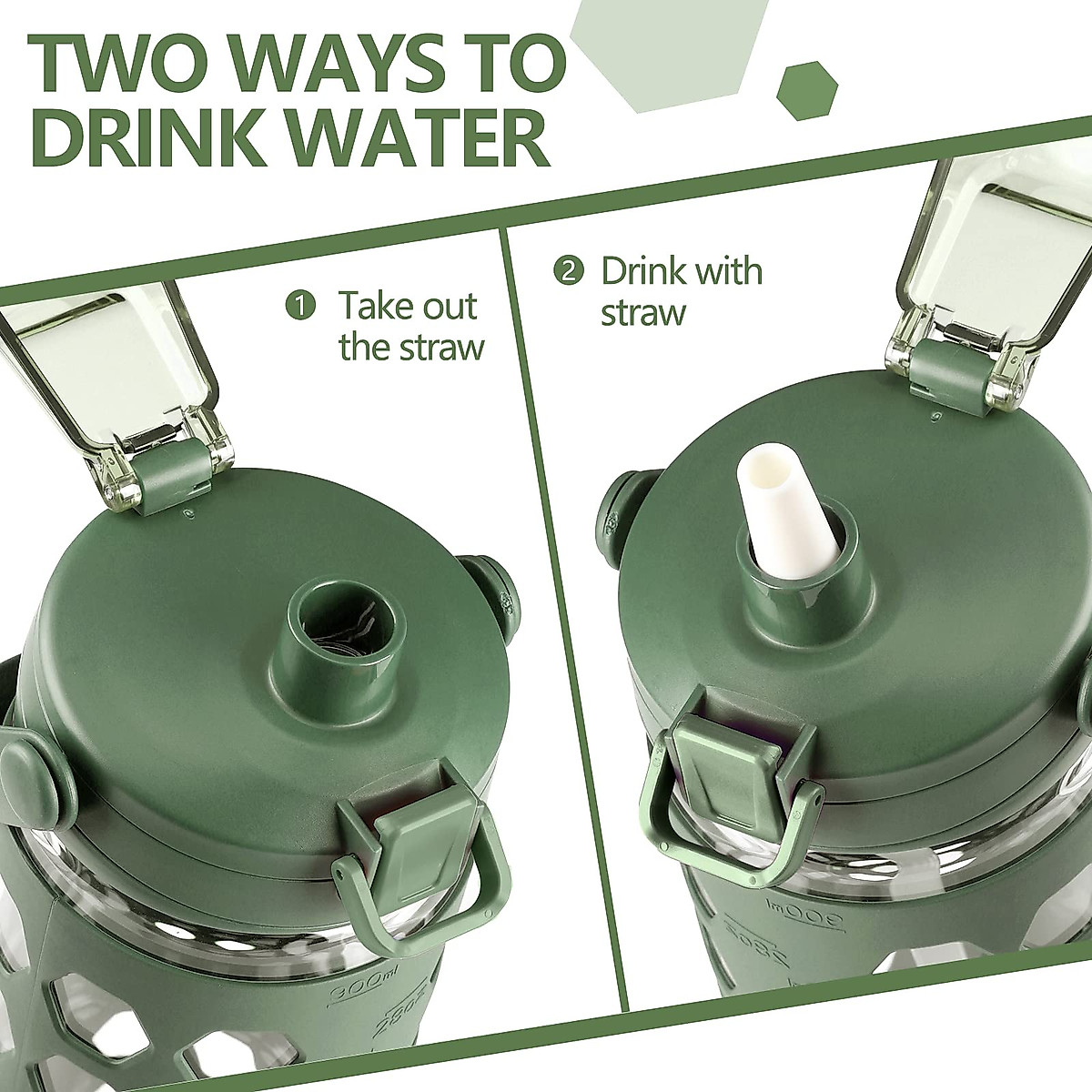 TWO WAYS TO DRINK WATER

1 Take out the straw

2 Drink with straw

900ml
28oz

900ml
28oz