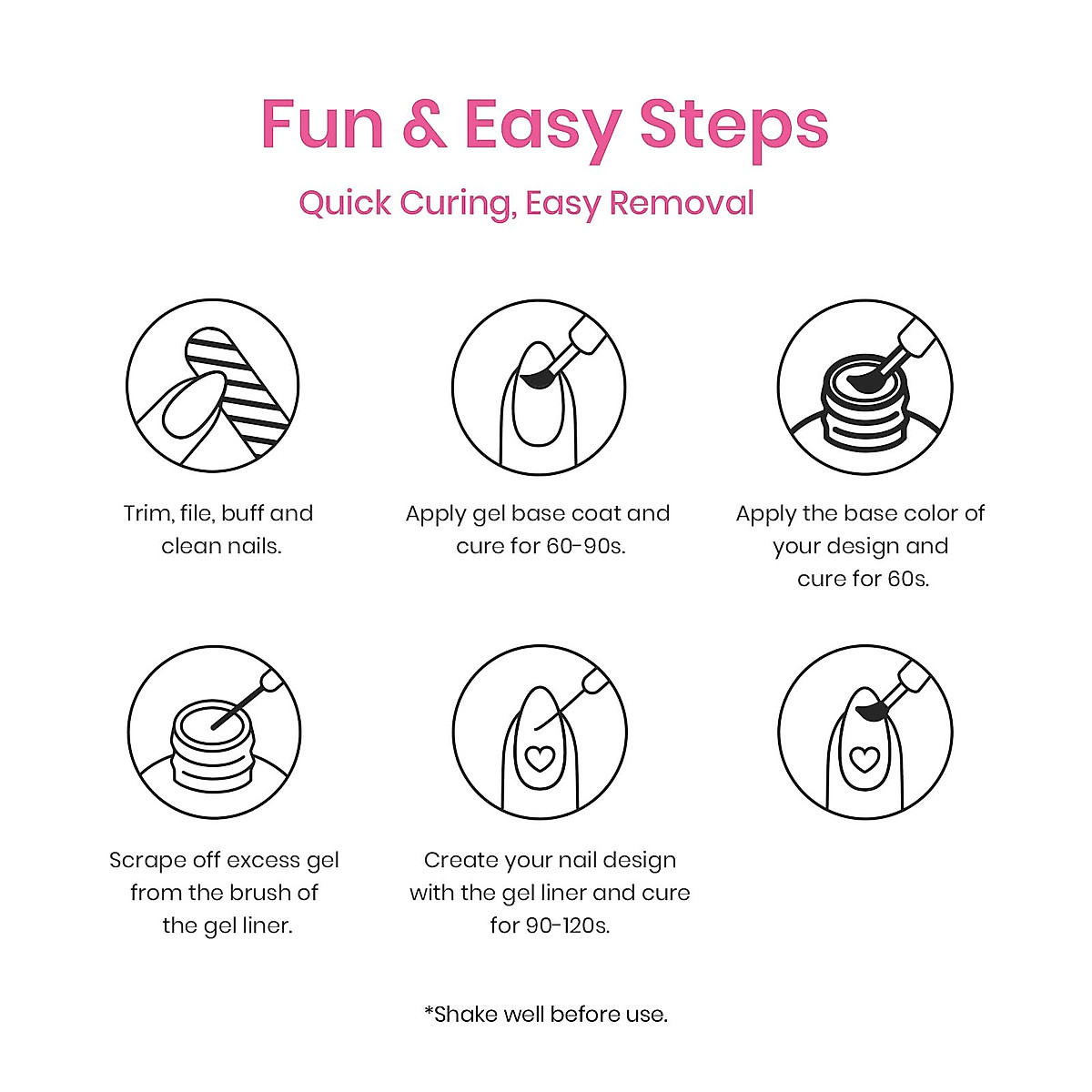 Fun & Easy Steps

Quick Curing, Easy Removal

Trim, file, buff and clean nails.

Apply gel base coat and cure for 60-90s.

Apply the base color of your design and cure for 60s.

Scrape off excess gel from the brush of the gel liner.

Create your nail design with the gel liner and cure for 90-120s.

*Shake well before use.