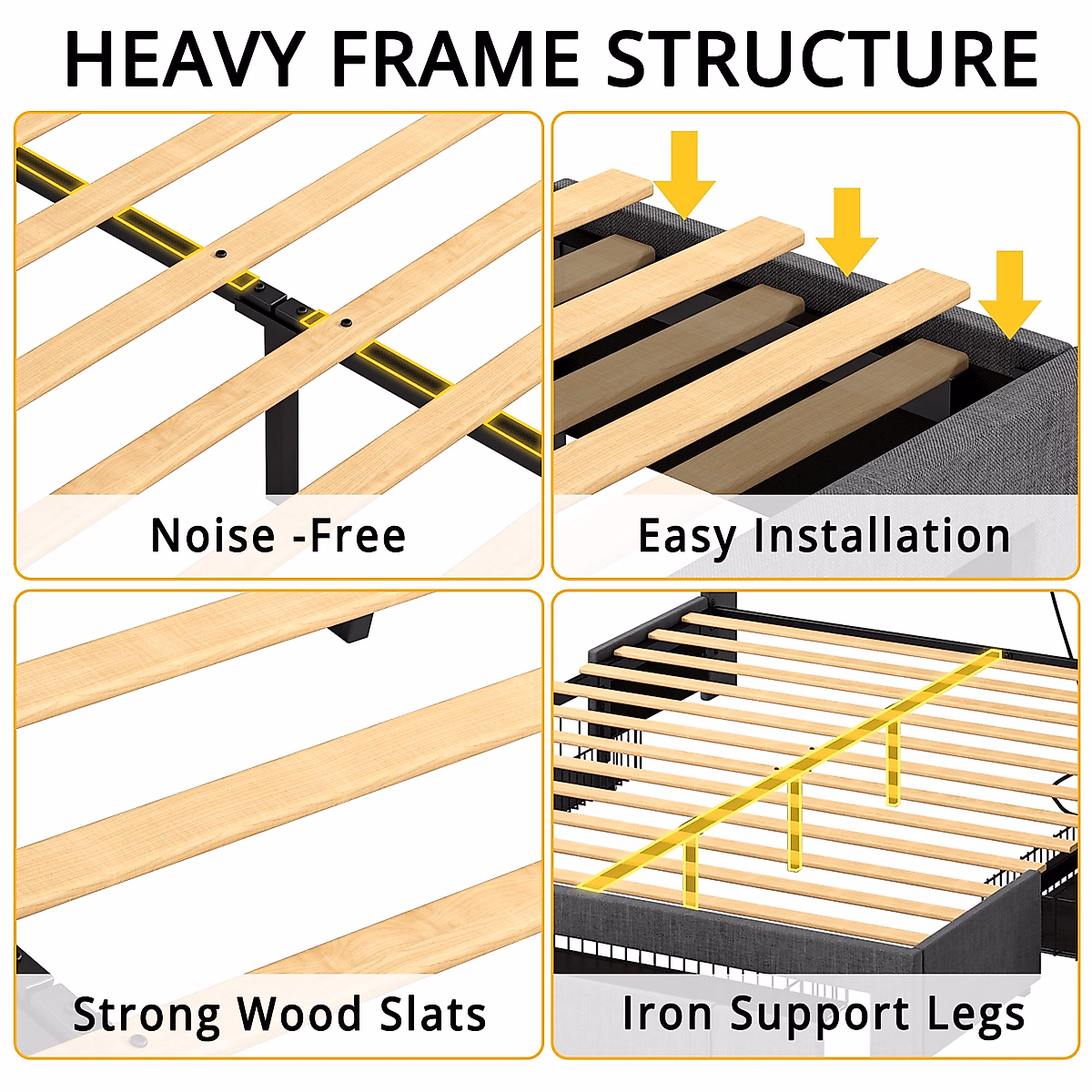 HEAVY FRAME STRUCTURE

Noise -Free

Easy Installation

Strong Wood Slats

Iron Support Legs