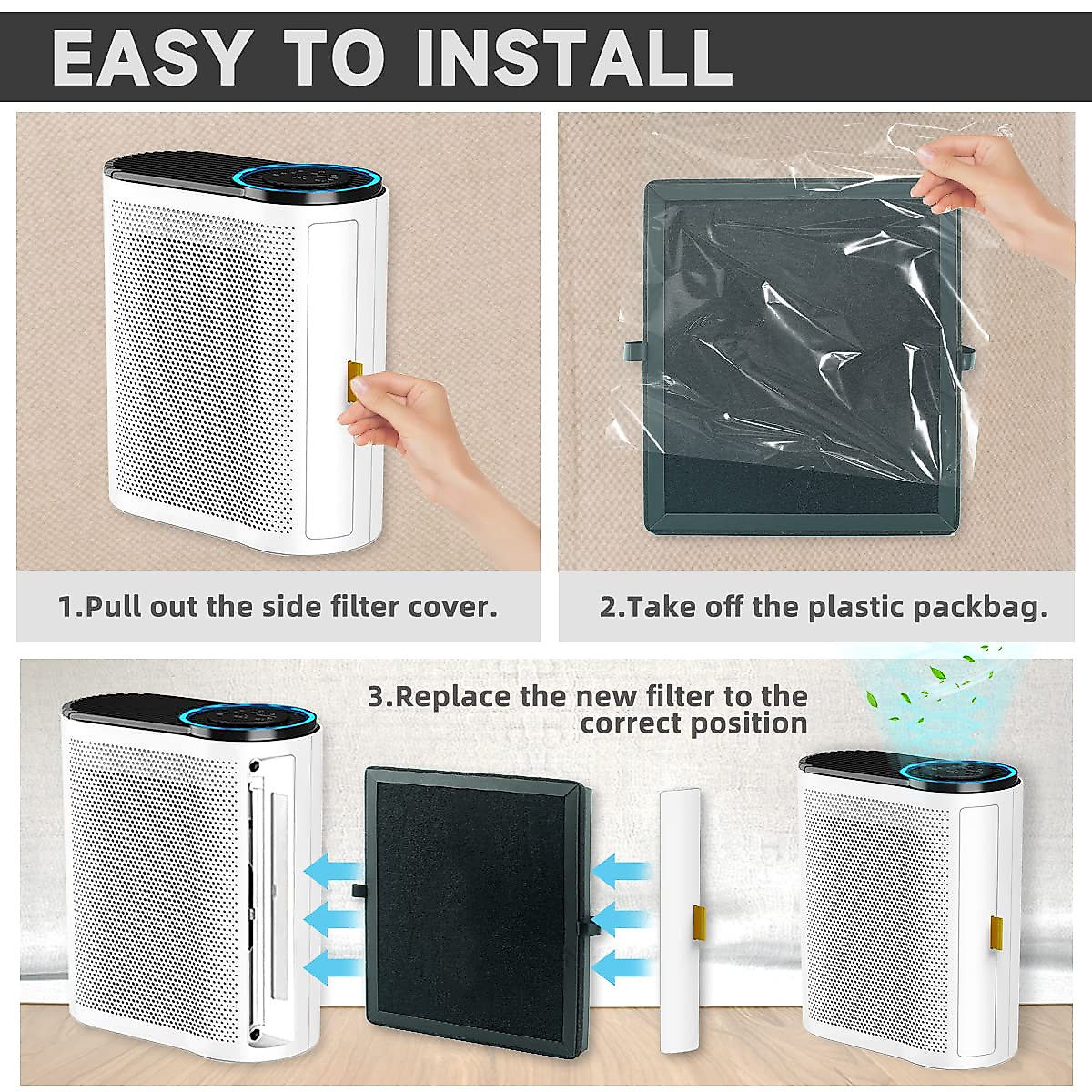 EASY TO INSTALL

1.Pull out the side filter cover.

2.Take off the plastic packbag.

3.Replace the new filter to the correct position