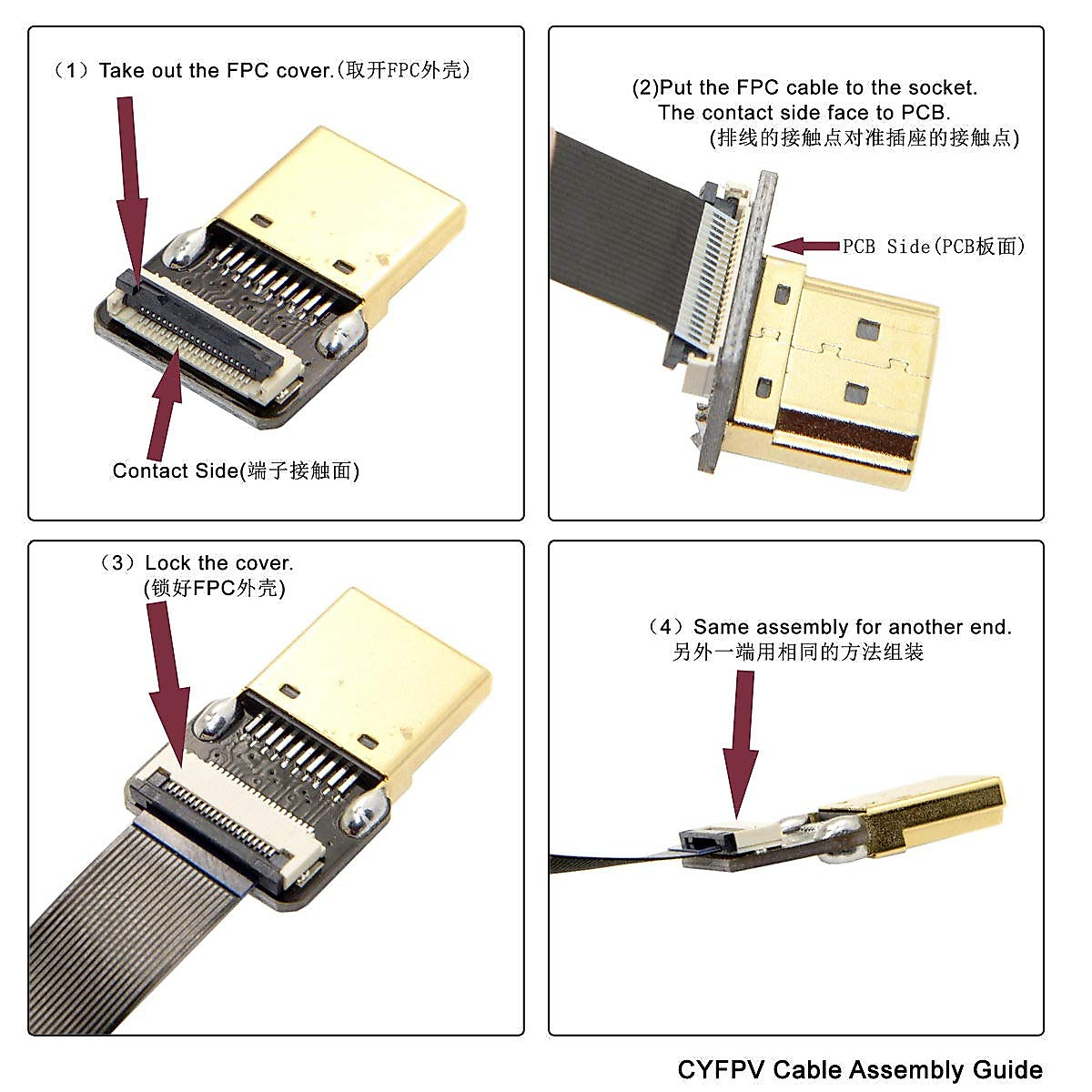 （1）Take out the FPC cover.(取开FPC外壳)

Contact Side(端子接触面)

(2)Put the FPC cable to the socket.
The contact side face to PCB.
(排线的接触点对准插座的接触点)

PCB Side(PCB板面)

（3）Lock the cover.
(锁好FPC外壳)

（4）Same assembly for another end.
另外一端用相同的方法组装

CYFPV Cable Assembly Guide