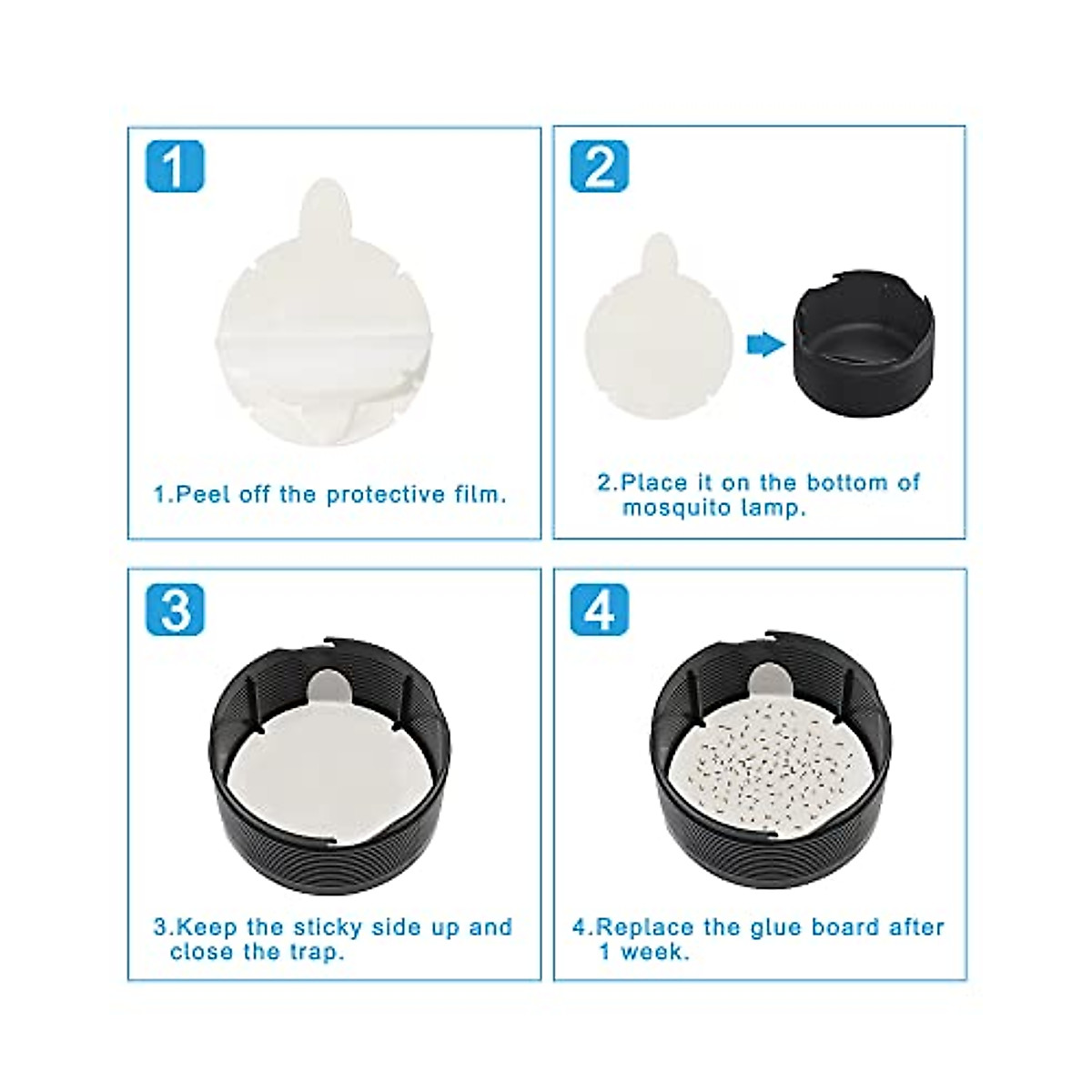 1

1.Peel off the protective film.

2

2.Place it on the bottom of mosquito lamp.

3

3.Keep the sticky side up and close the trap.

4

4.Replace the glue board after 1 week.