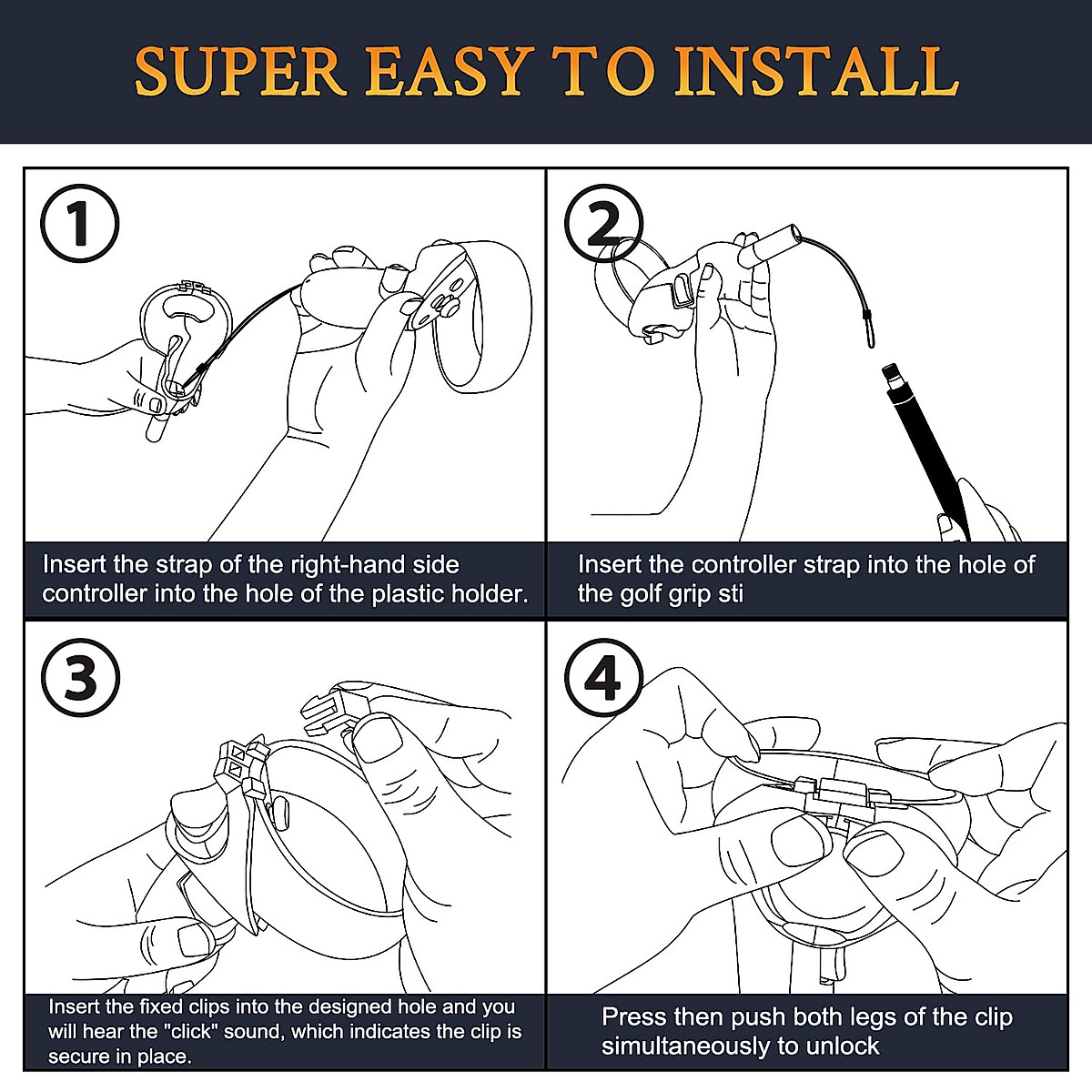 SUPER EASY TO INSTALL

1

Insert the strap of the right-hand side controller into the hole of the plastic holder.

2

Insert the controller strap into the hole of the golf grip sti

3

Insert the fixed clips into the designed hole and you will hear the "click" sound, which indicates the clip is secure in place.

4

Press then push both legs of the clip simultaneously to unlock