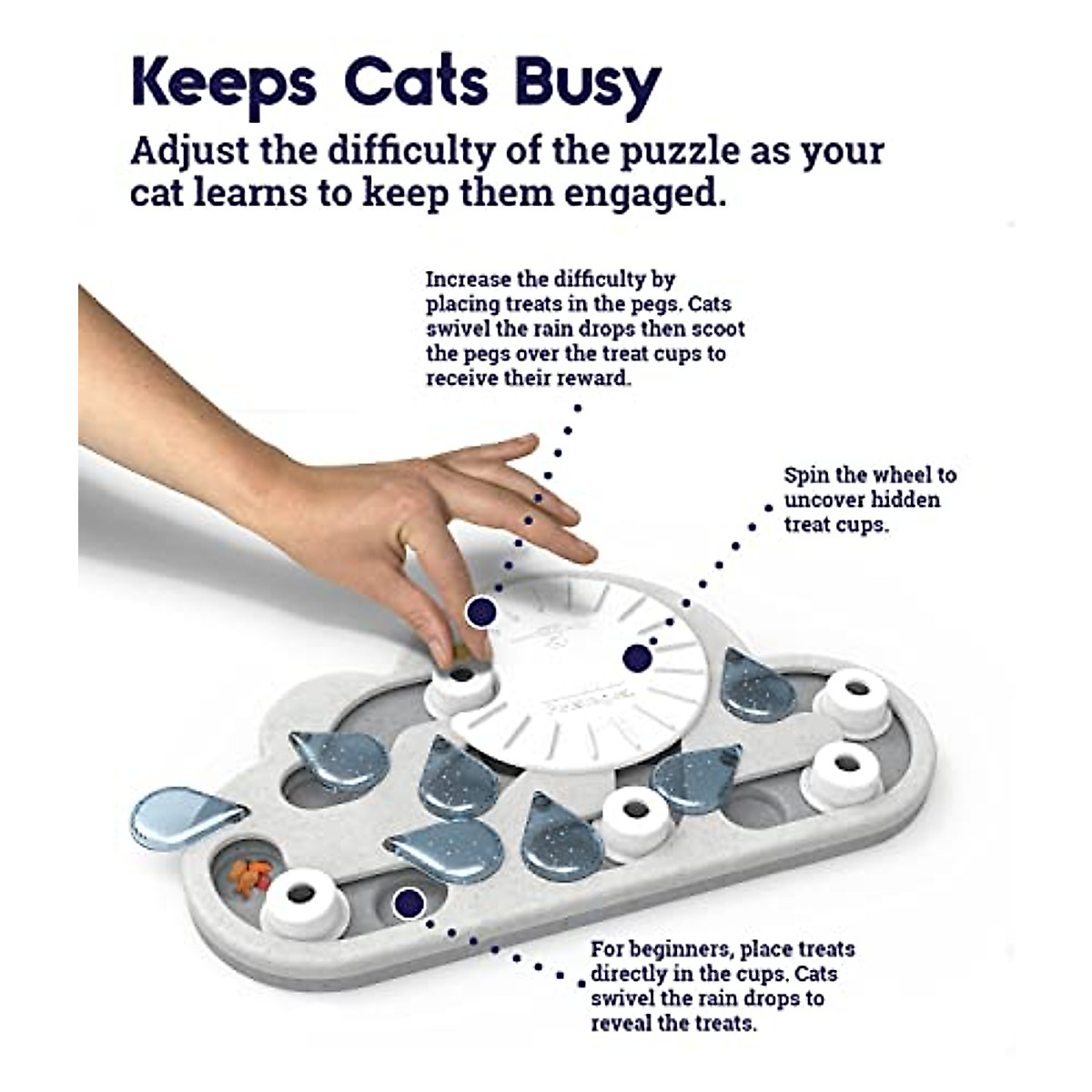 Keeps Cats Busy

Adjust the difficulty of the puzzle as your cat learns to keep them engaged.

Increase the difficulty by placing treats in the pegs. Cats swivel the rain drops then scoot the pegs over the treat cups to receive their reward.

Spin the wheel to uncover hidden treat cups.

For beginners, place treats directly in the cups. Cats swivel the rain drops to reveal the treats.