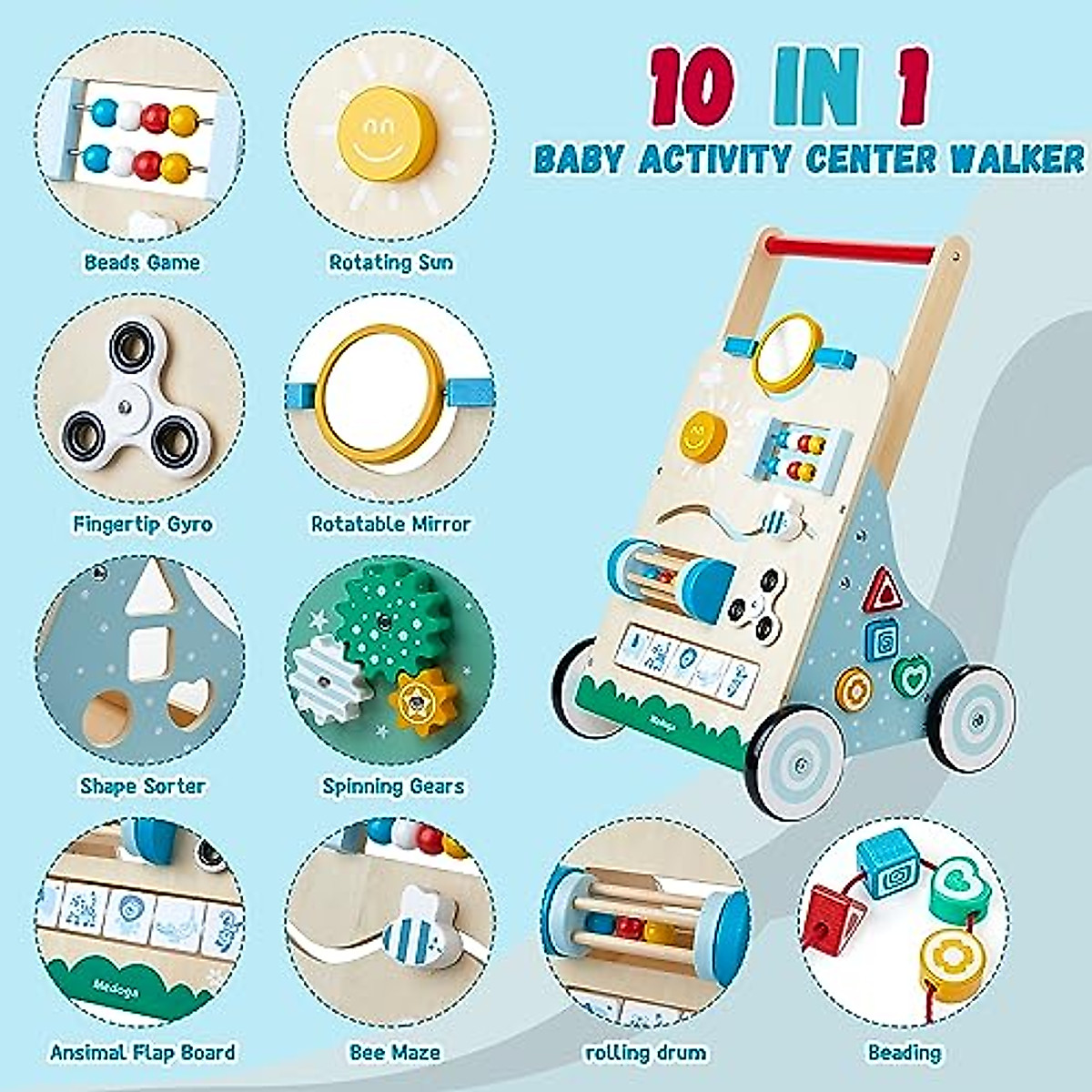 10 IN 1
BABY ACTIVITY CENTER WALKER

Beads Game

Rotating Sun

Fingertip Gyro

Rotatable Mirror

Shape Sorter

Spinning Gears

Medoga

Ansimal Flap Board

Bee Maze

rolling drum

Beading