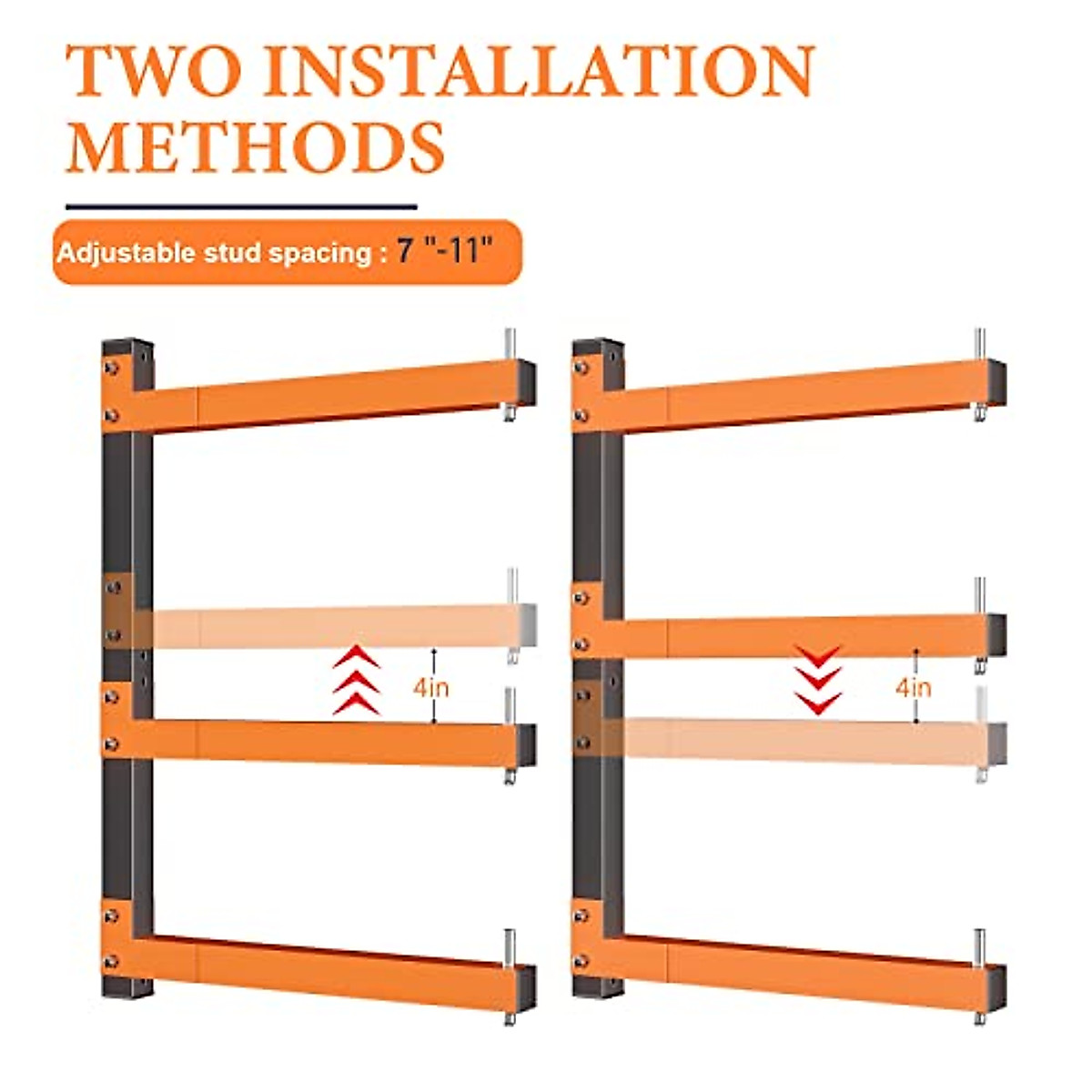 TWO INSTALLATION METHODS

Adjustable stud spacing : 7 "-11"

4in

4in