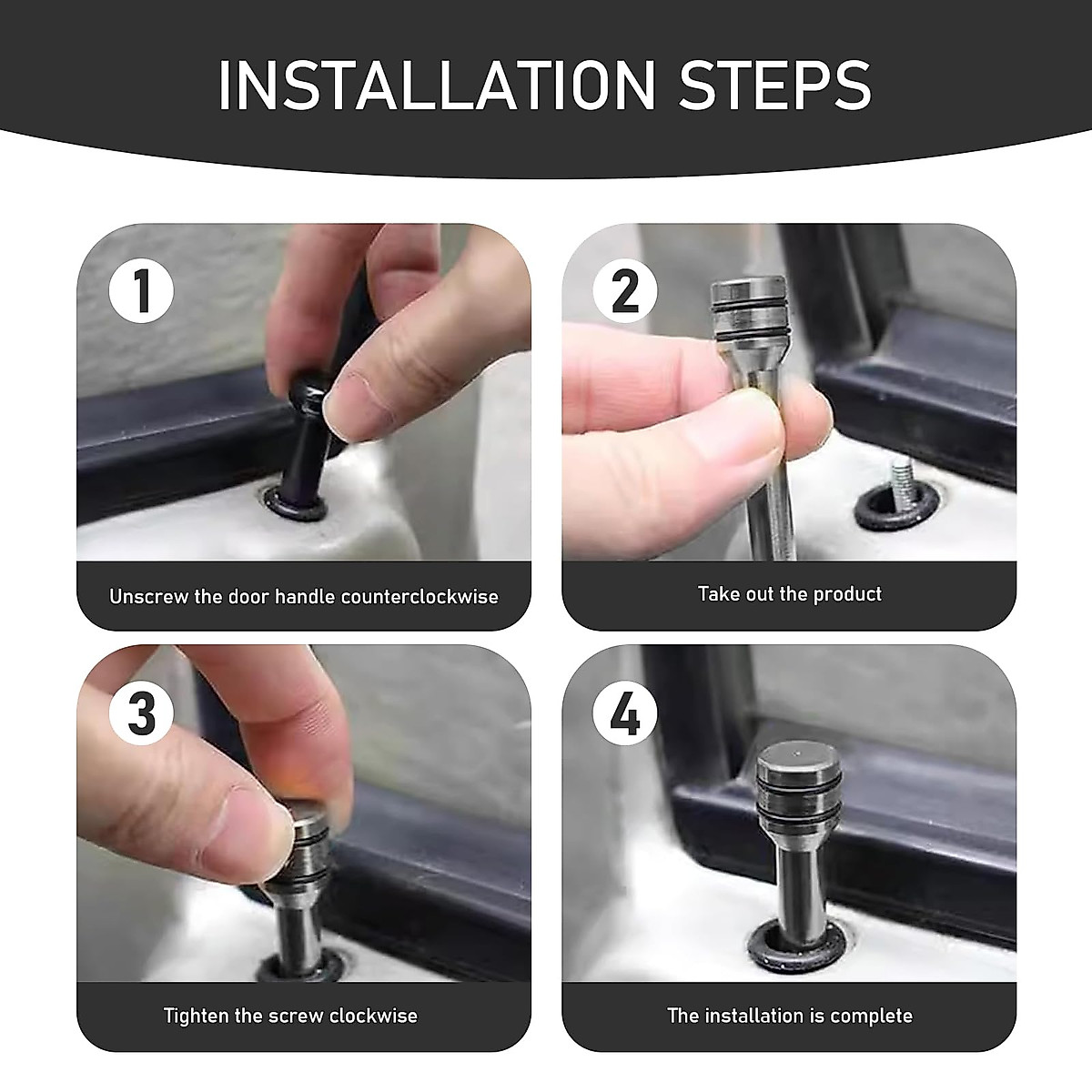 INSTALLATION STEPS

1

Unscrew the door handle counterclockwise

2

Take out the product

3

Tighten the screw clockwise

4

The installation is complete