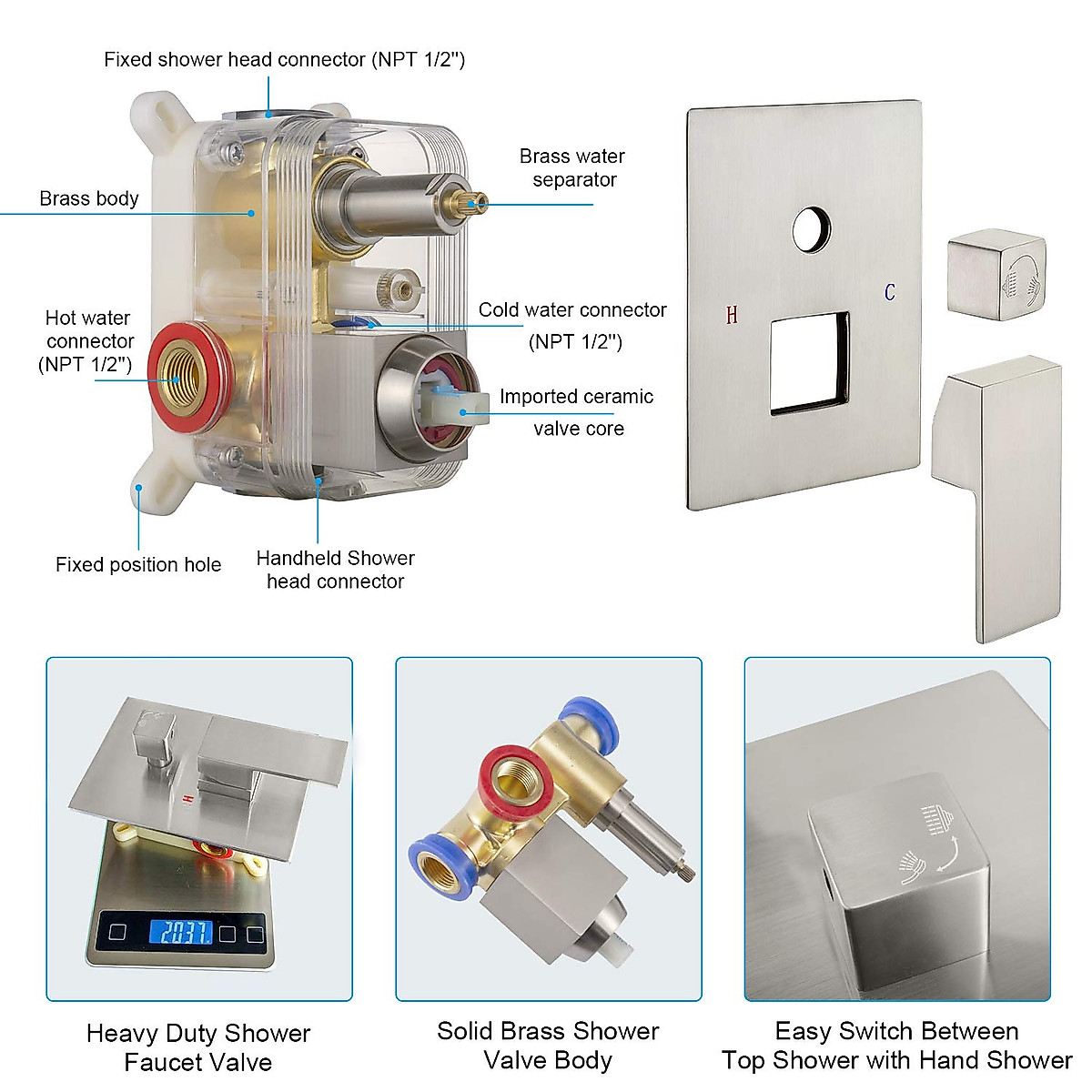 Fixed shower head connector (NPT 1/2")

Brass body

Brass water separator

Hot water connector (NPT 1/2")

Cold water connector (NPT 1/2")

Imported ceramic valve core

Fixed position hole

Handheld Shower head connector

H

C

H

2037.

Heavy Duty Shower Faucet Valve

Solid Brass Shower Valve Body

Easy Switch Between Top Shower with Hand Shower