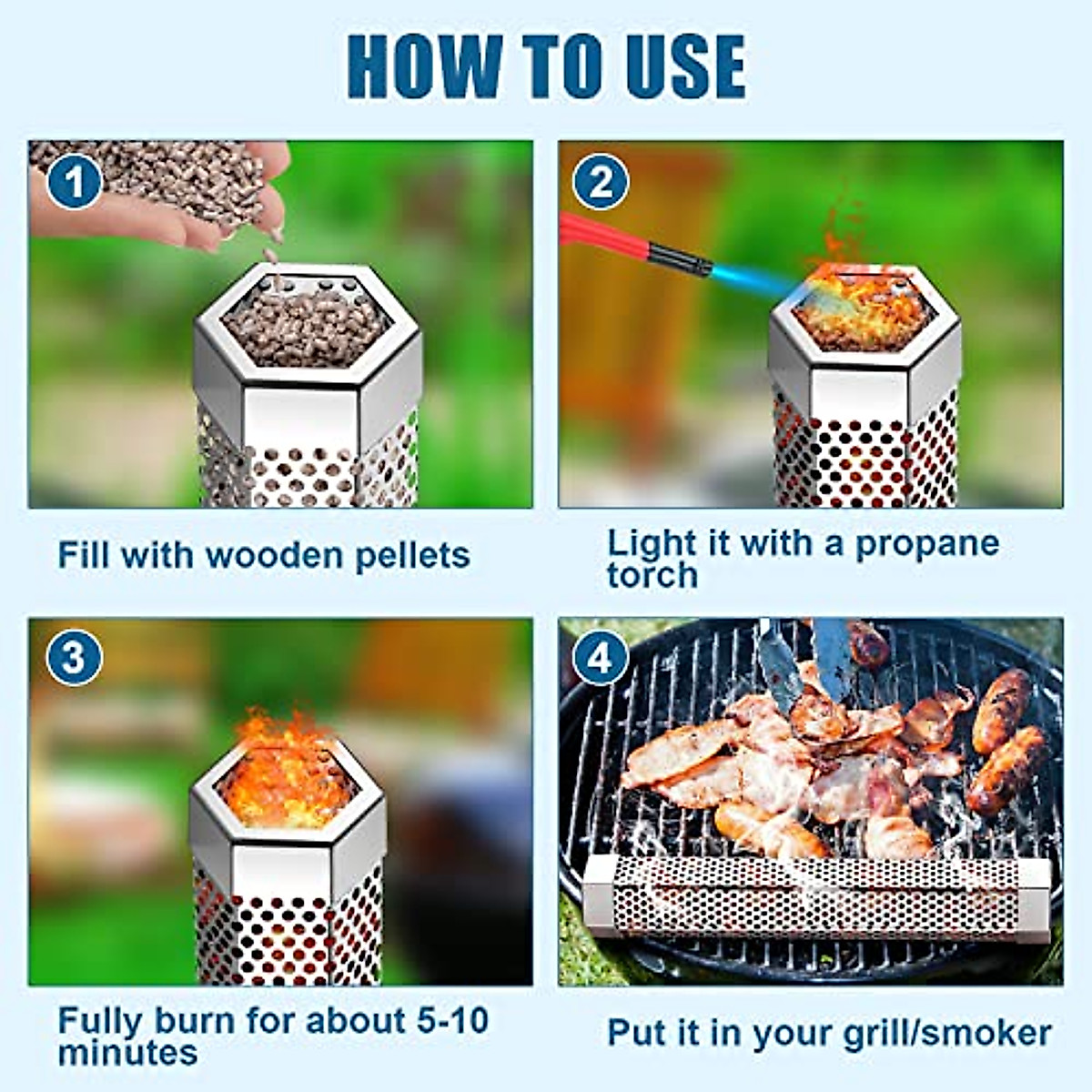 HOW TO USE

1

Fill with wooden pellets

2

Light it with a propane torch

3

Fully burn for about 5-10 minutes

4

Put it in your grill/smoker