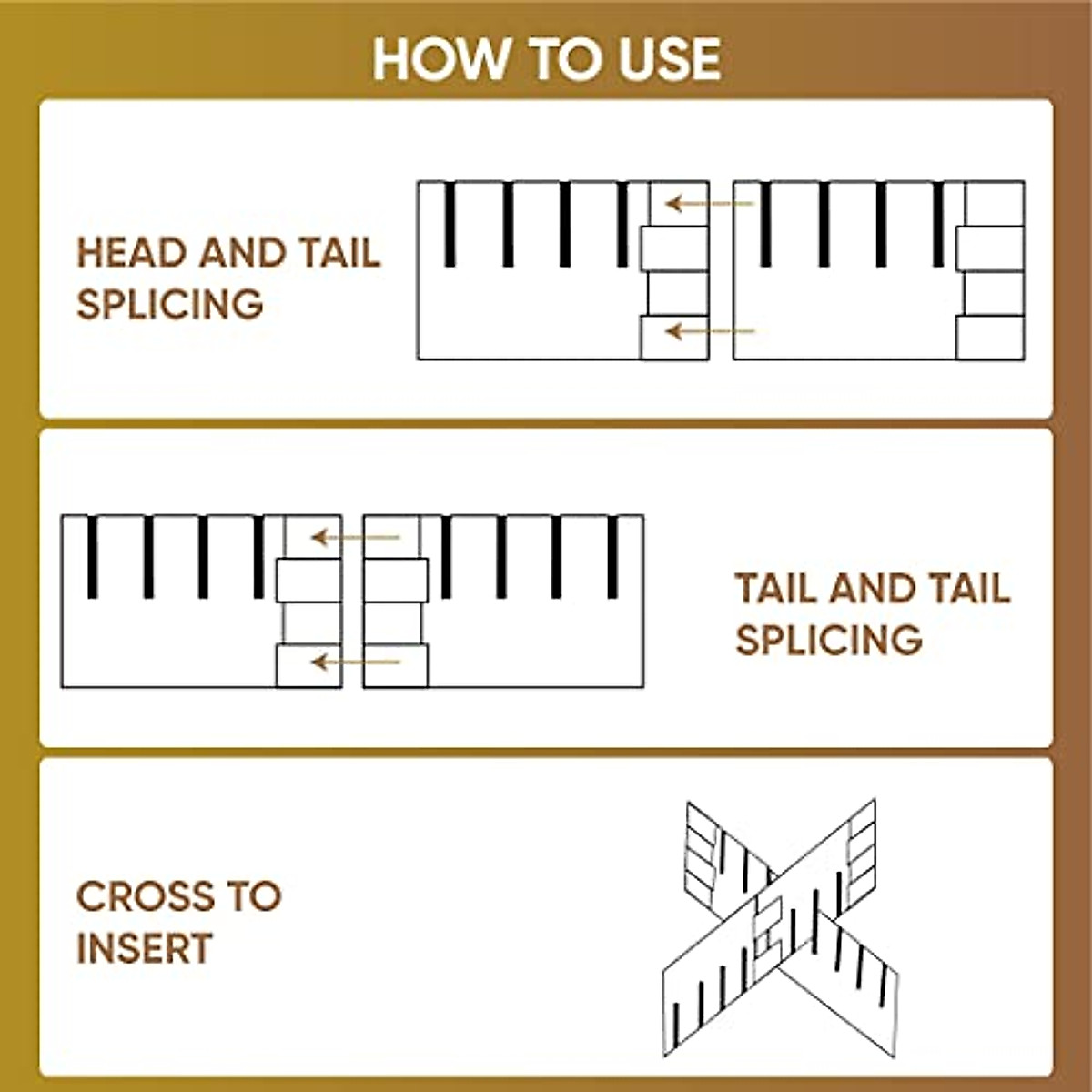 HOW TO USE

HEAD AND TAIL SPLICING

TAIL AND TAIL SPLICING

CROSS TO INSERT