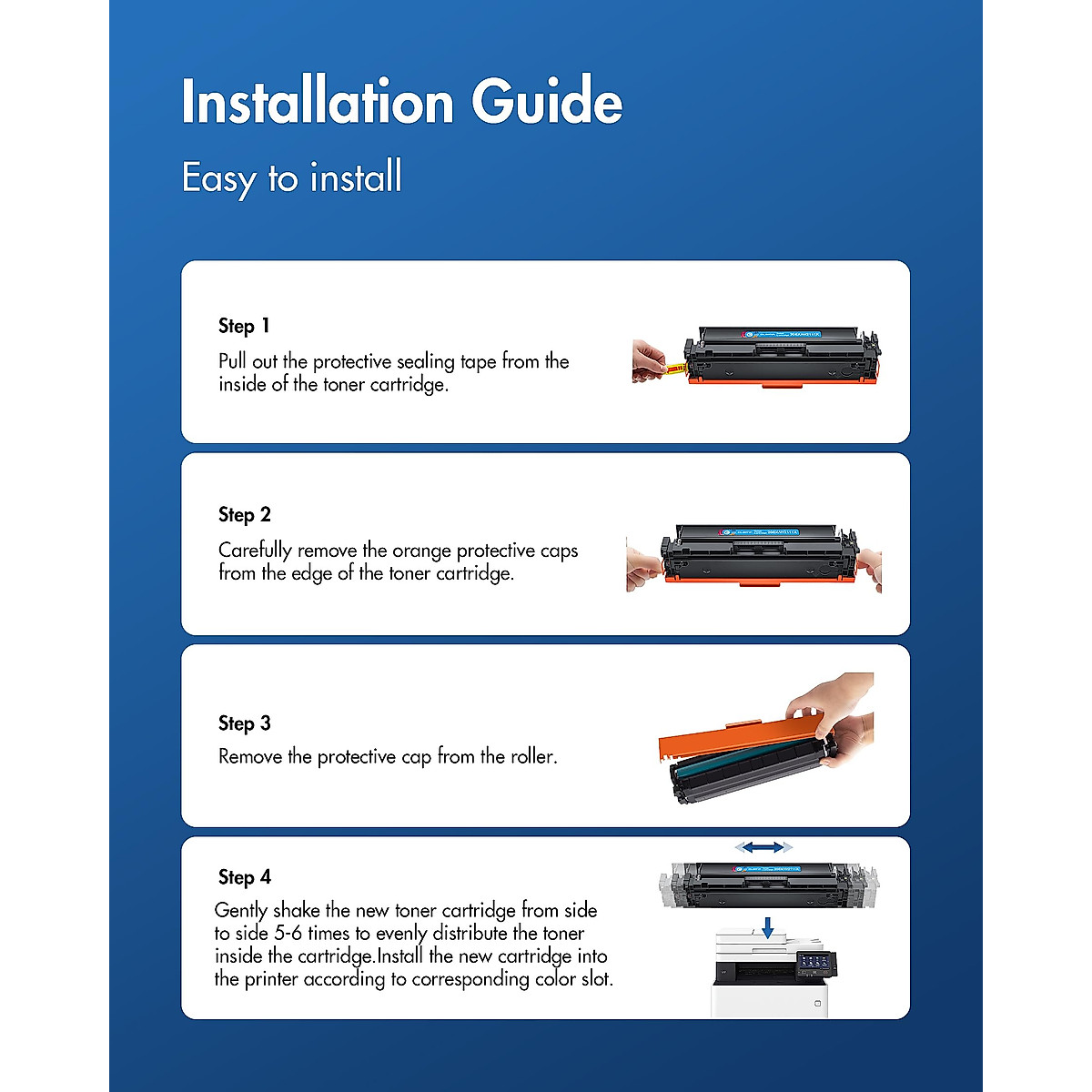 Installation Guide

Easy to install

Step 1

Pull out the protective sealing tape from the inside of the toner cartridge.

Step 2

Carefully remove the orange protective caps from the edge of the toner cartridge.

Step 3

Remove the protective cap from the roller.

Step 4

Gently shake the new toner cartridge from side to side 5-6 times to evenly distribute the toner inside the cartridge.Install the new cartridge into the printer according to corresponding color slot.