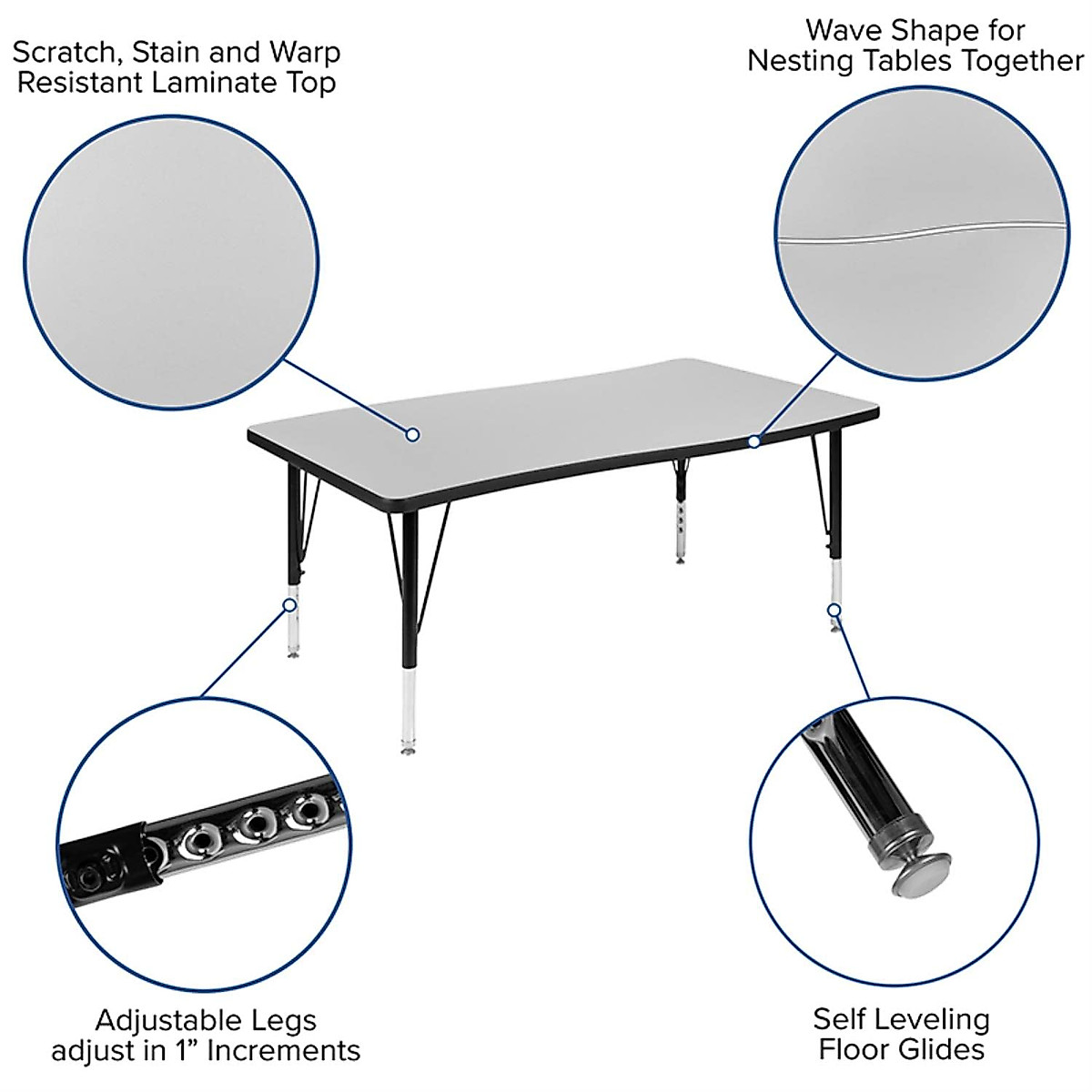 Scratch, Stain and Warp Resistant Laminate Top

Wave Shape for Nesting Tables Together

Adjustable Legs adjust in 1” Increments

Self Leveling Floor Glides