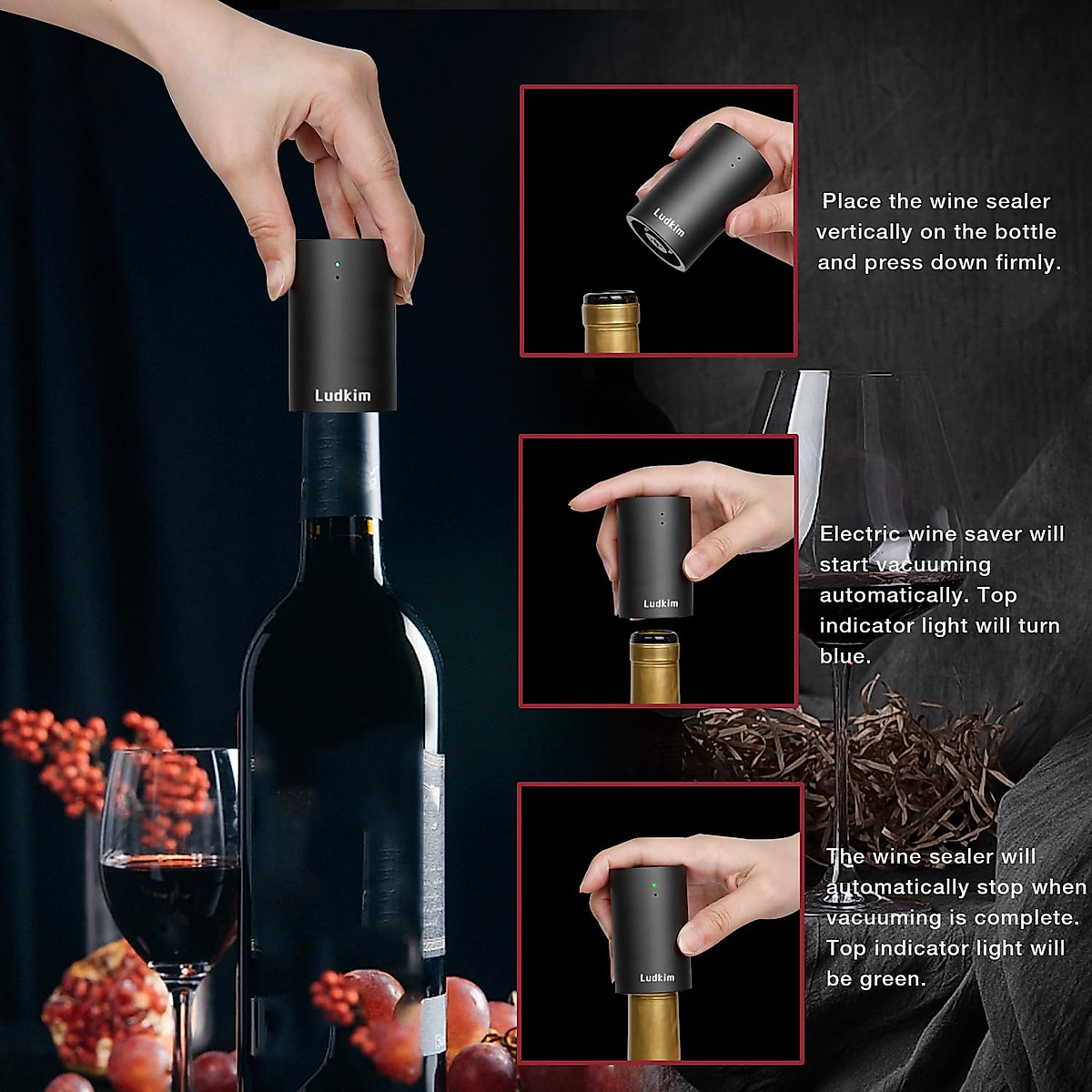 Ludkim

Ludkim

Place the wine sealer vertically on the bottle and press down firmly.

Ludkim

Electric wine saver will start vacuuming automatically. Top indicator light will turn blue.

Ludkim

The wine sealer will automatically stop when vacuuming is complete. Top indicator light will be green.