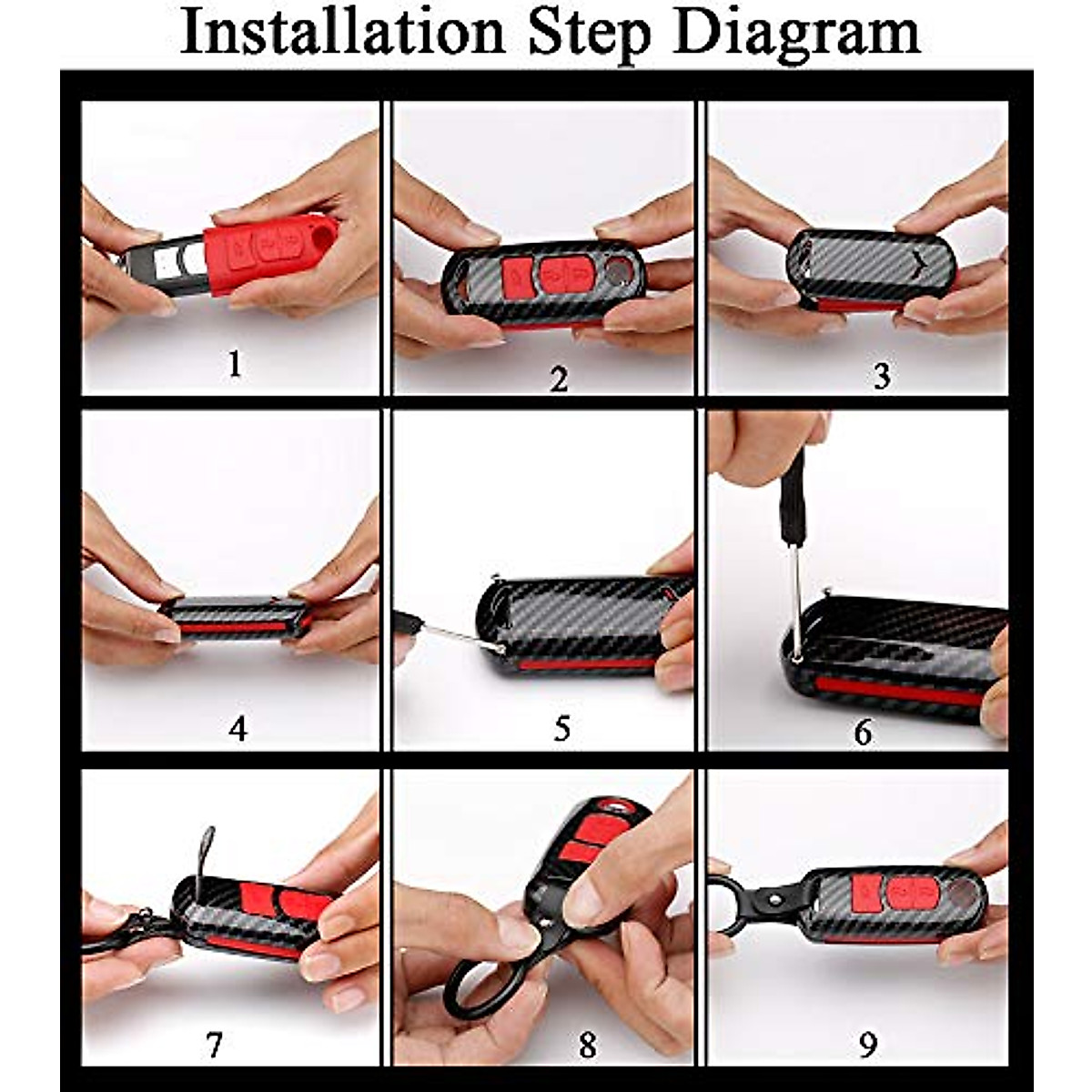 Installation Step Diagram

1

2

3

4

5

6

7

8

9