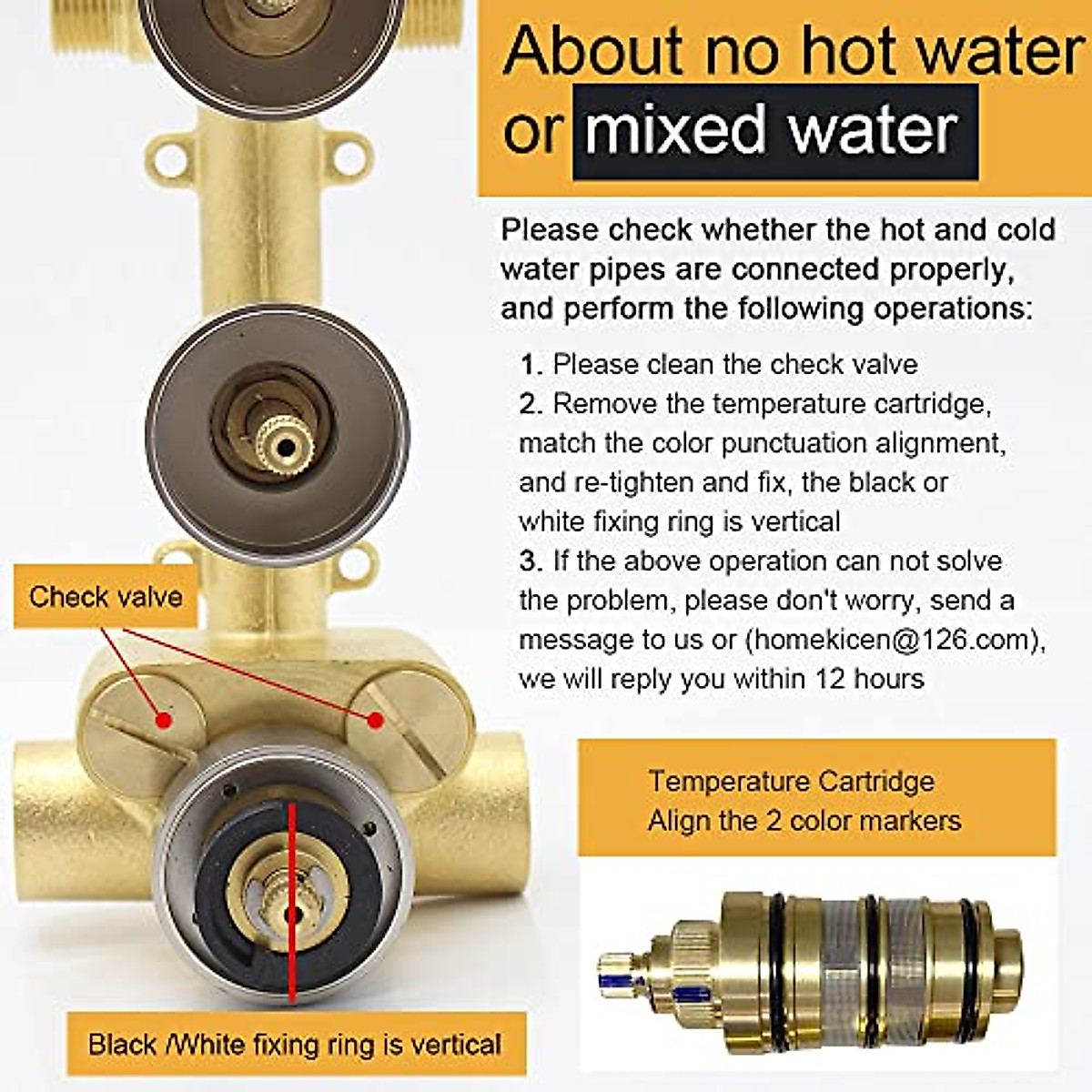 About no hot water or mixed water

Please check whether the hot and cold water pipes are connected properly, and perform the following operations:

1. Please clean the check valve
2. Remove the temperature cartridge, match the color punctuation alignment, and re-tighten and fix, the black or white fixing ring is vertical
3. If the above operation can not solve the problem, please don't worry, send a message to us or (homekicen@126.com), we will reply you within 12 hours

Check valve

Temperature Cartridge
Align the 2 color markers

Black /White fixing ring is vertical