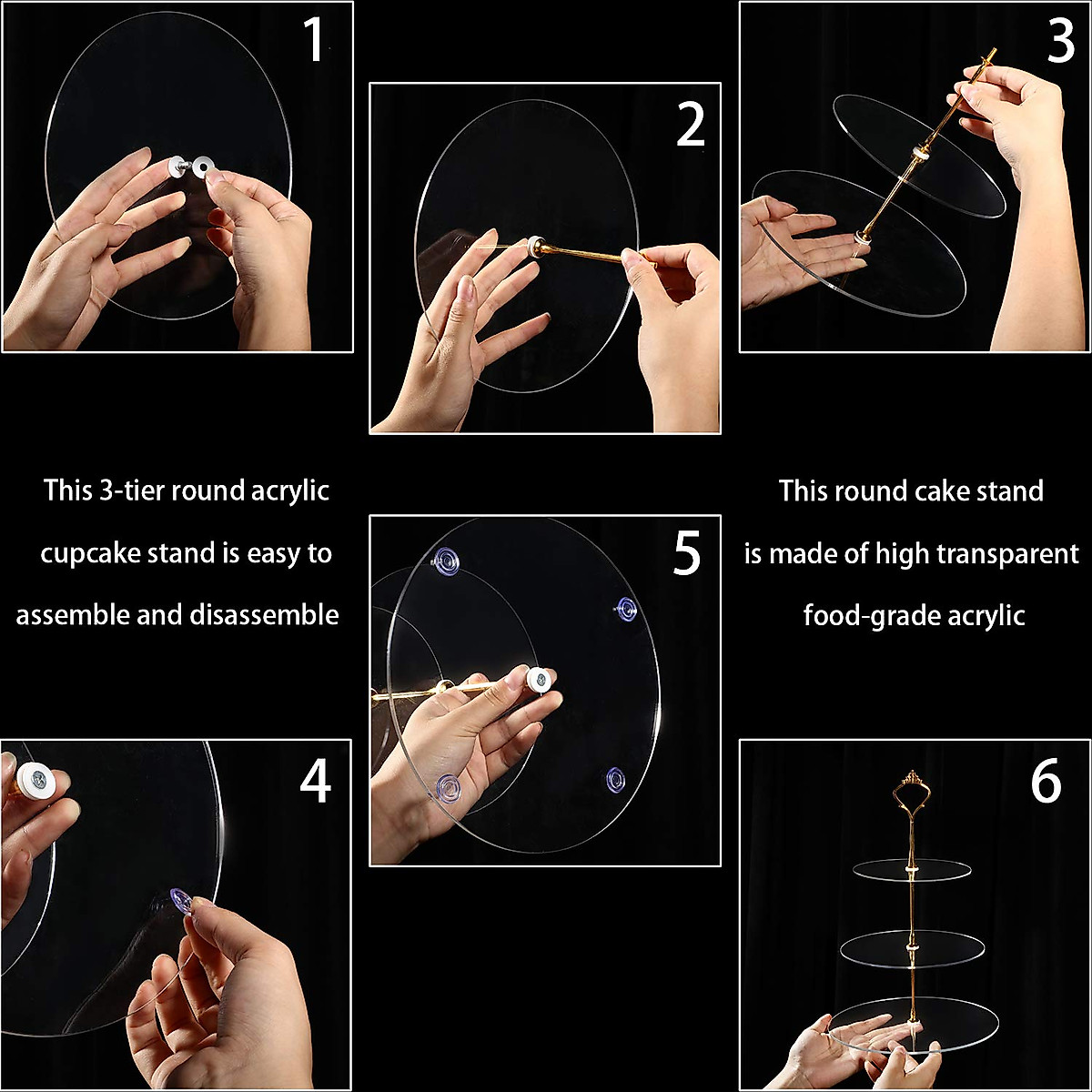 1

2

3

This 3-tier round acrylic cupcake stand is easy to assemble and disassemble

5

This round cake stand is made of high transparent food-grade acrylic

4

6