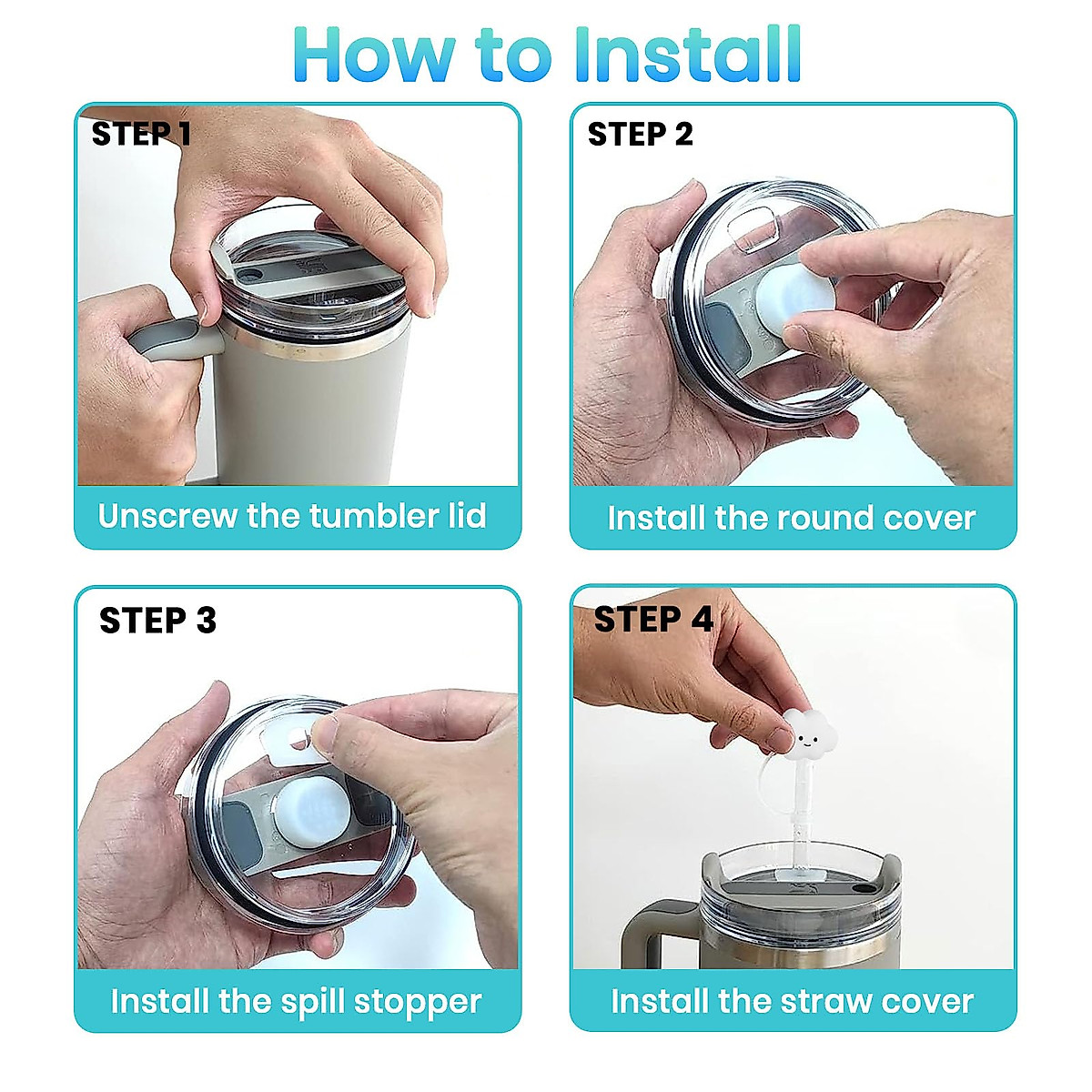 How to Install

STEP 1

Unscrew the tumbler lid

STEP 2

Install the round cover

STEP 3

Install the spill stopper

STEP 4

Install the straw cover