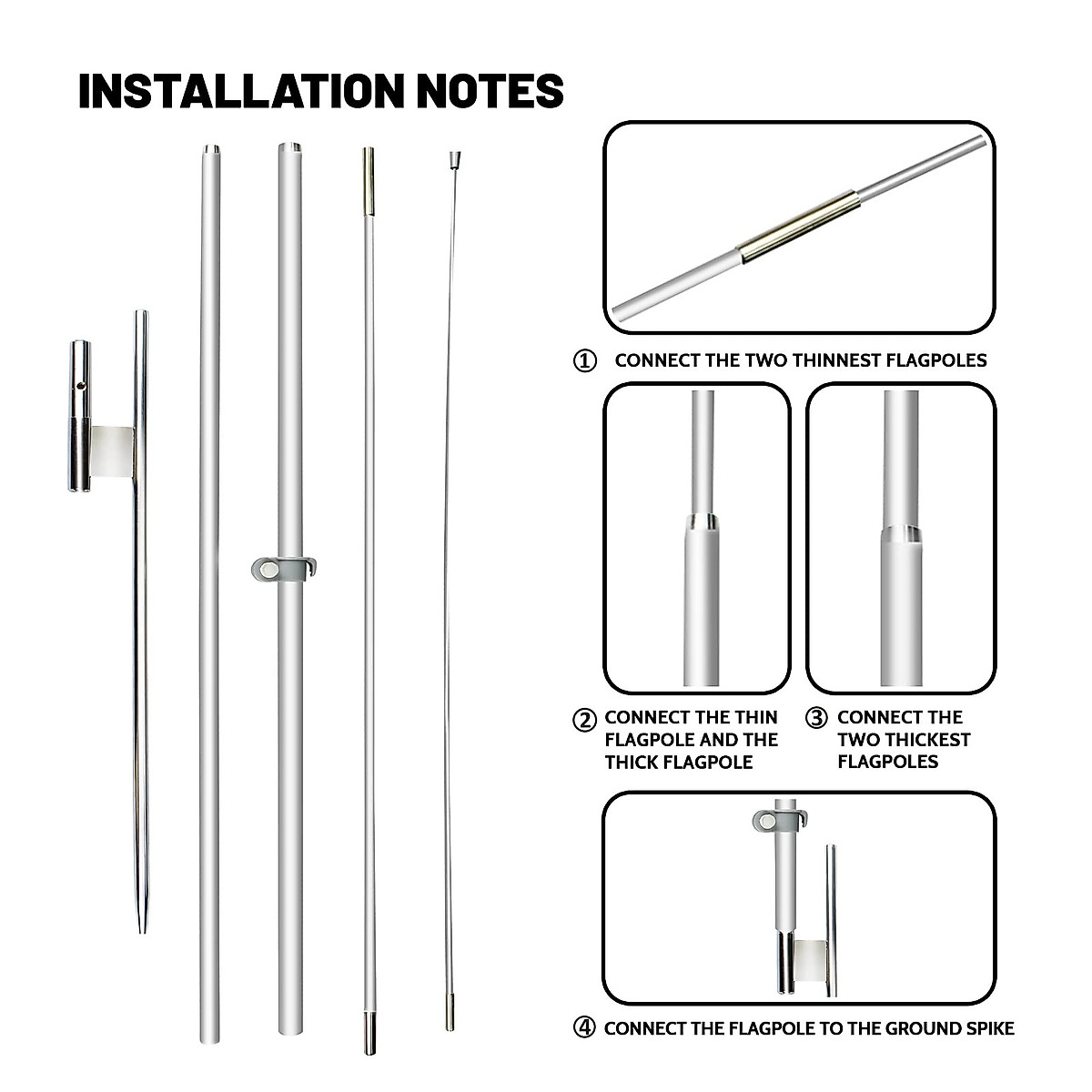 INSTALLATION NOTES

① CONNECT THE TWO THINNEST FLAGPOLES

② CONNECT THE THIN FLAGPOLE AND THE THICK FLAGPOLE

③ CONNECT THE TWO THICKEST FLAGPOLES

④ CONNECT THE FLAGPOLE TO THE GROUND SPIKE