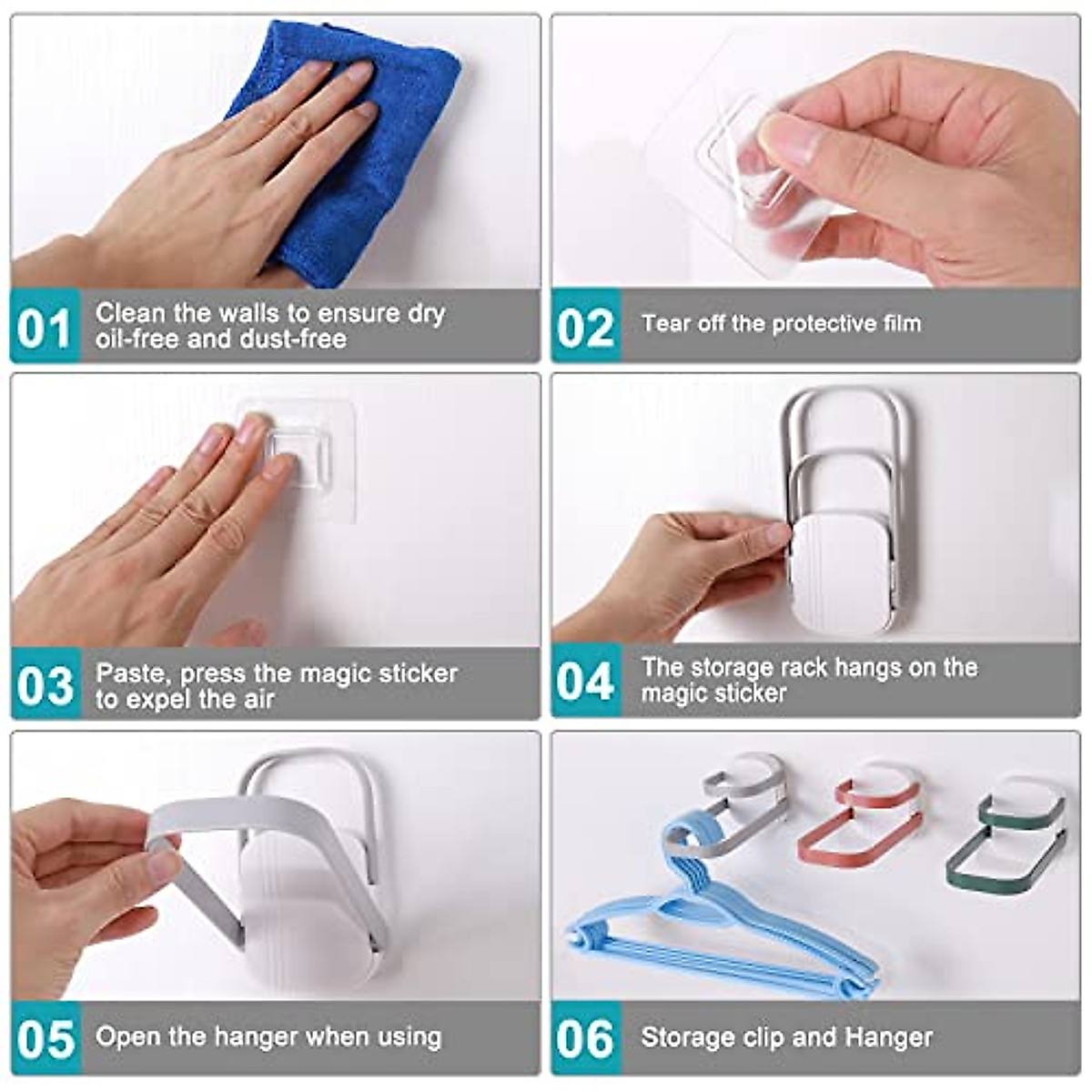 01 Clean the walls to ensure dry oil-free and dust-free

02 Tear off the protective film

03 Paste, press the magic sticker to expel the air

04 The storage rack hangs on the magic sticker

05 Open the hanger when using

06 Storage clip and Hanger