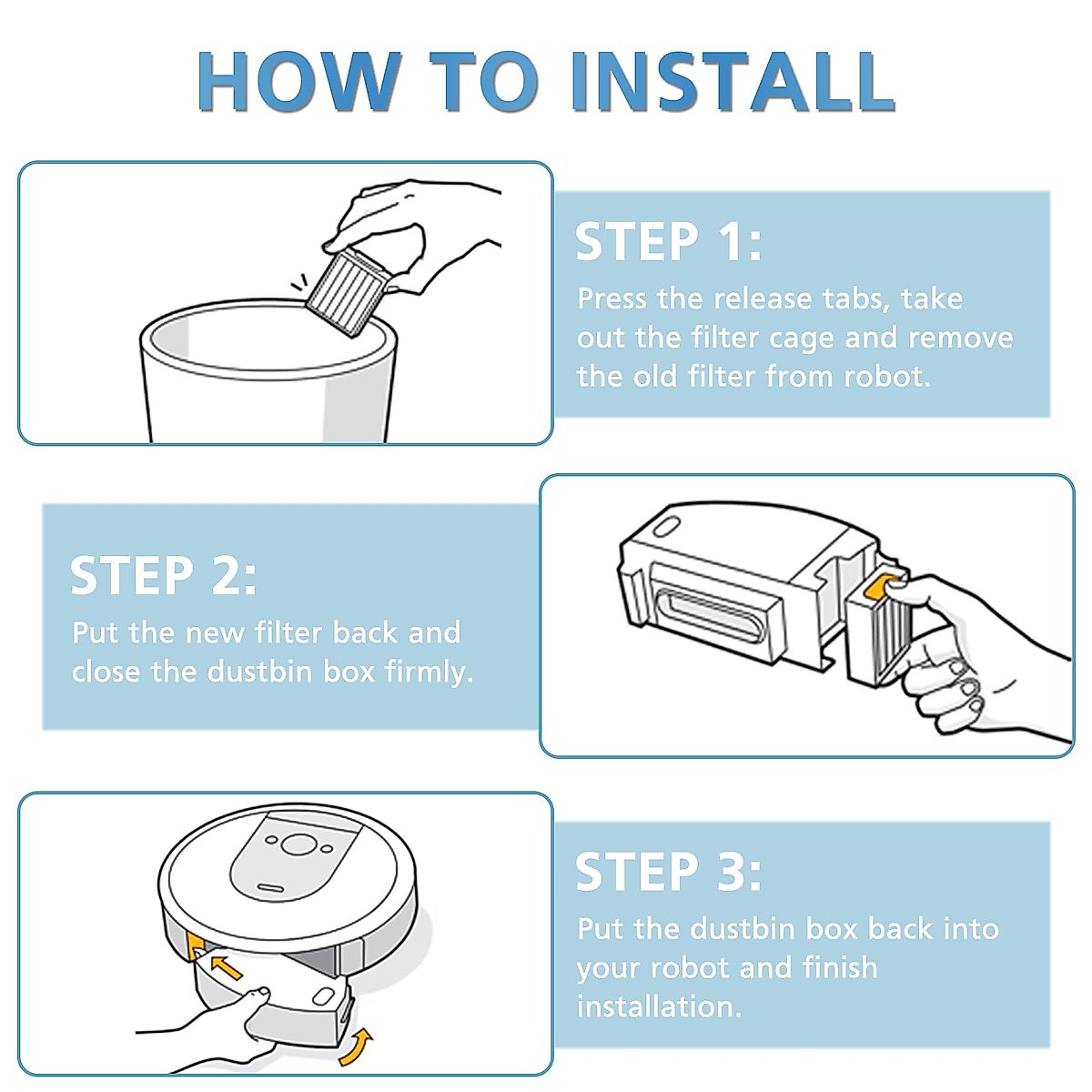 HOW TO INSTALL

STEP 1:
Press the release tabs, take out the filter cage and remove the old filter from robot.

STEP 2:
Put the new filter back and close the dustbin box firmly.

STEP 3:
Put the dustbin box back into your robot and finish installation.