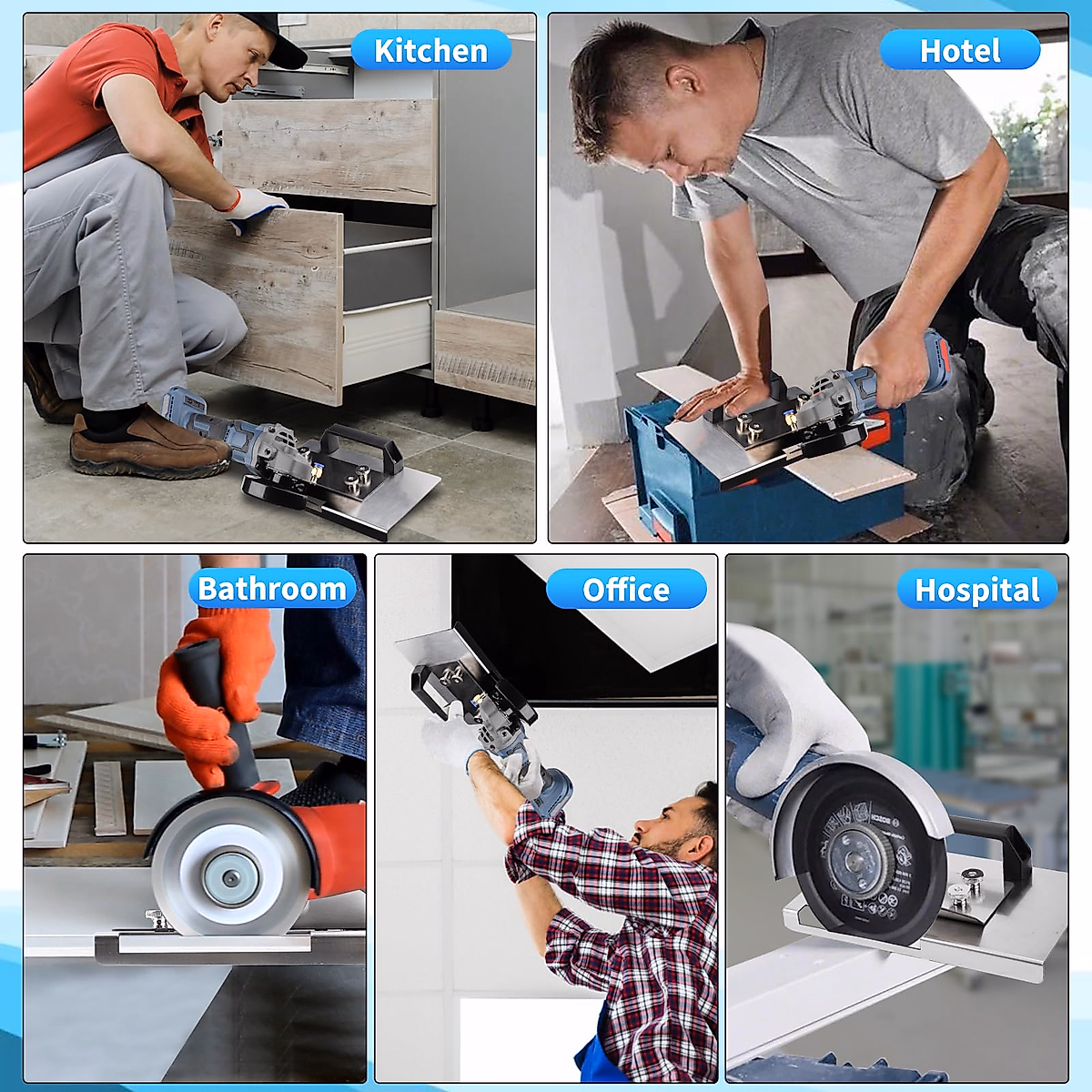 Kitchen

Hotel

Bathroom

Office

Hospital