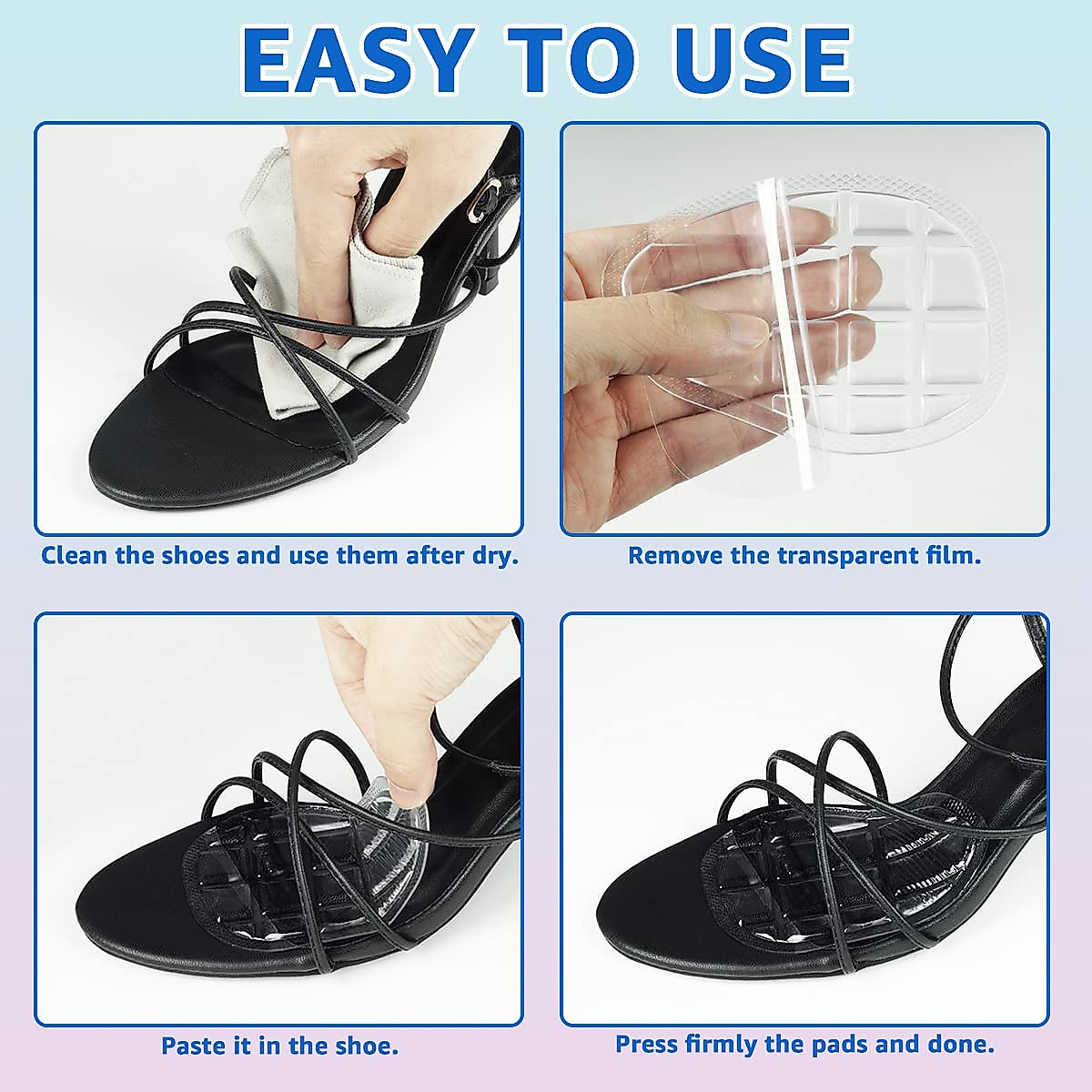 EASY TO USE

Clean the shoes and use them after dry.

Remove the transparent film.

Paste it in the shoe.

Press firmly the pads and done.