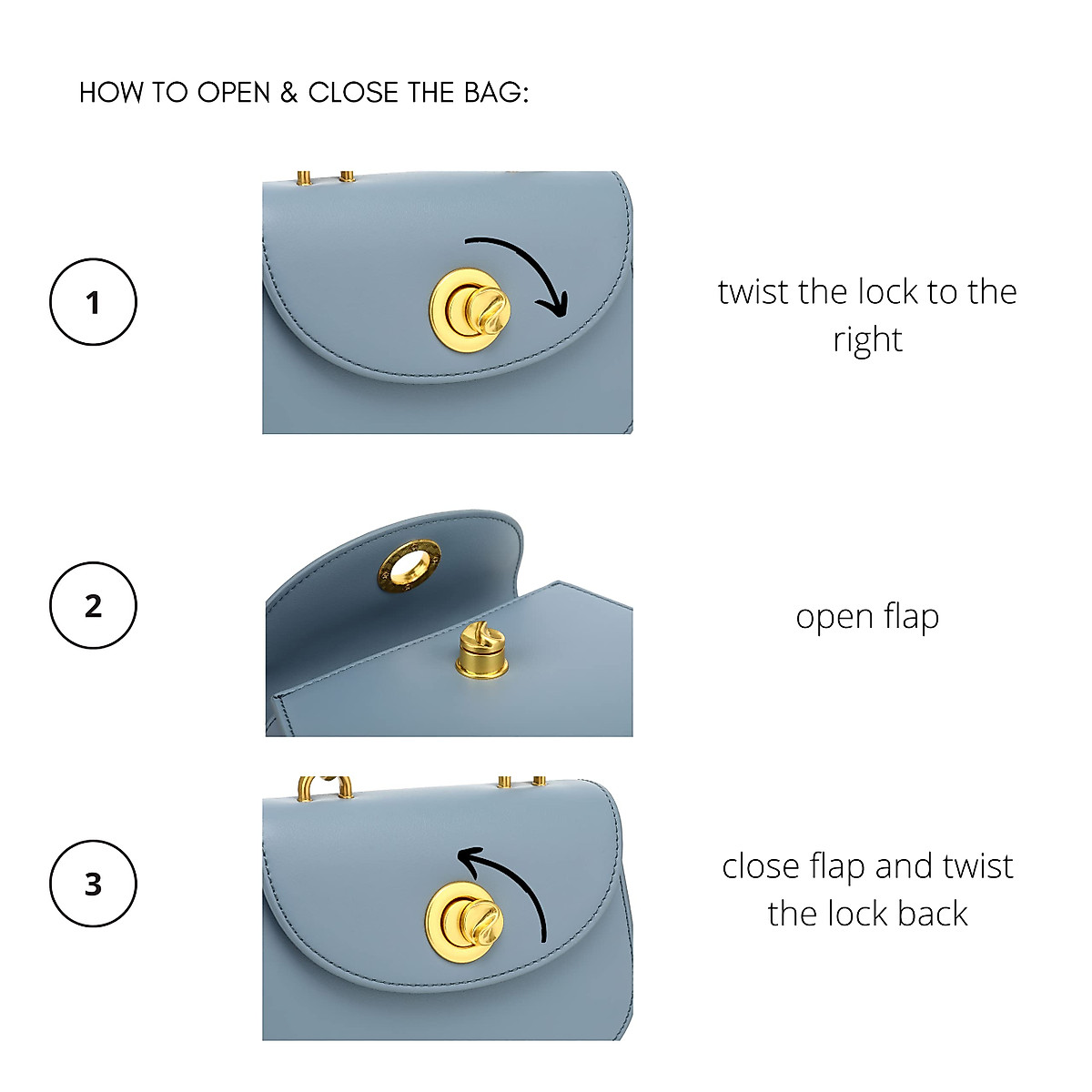 HOW TO OPEN & CLOSE THE BAG:

1

twist the lock to the right

2

open flap

3

close flap and twist the lock back