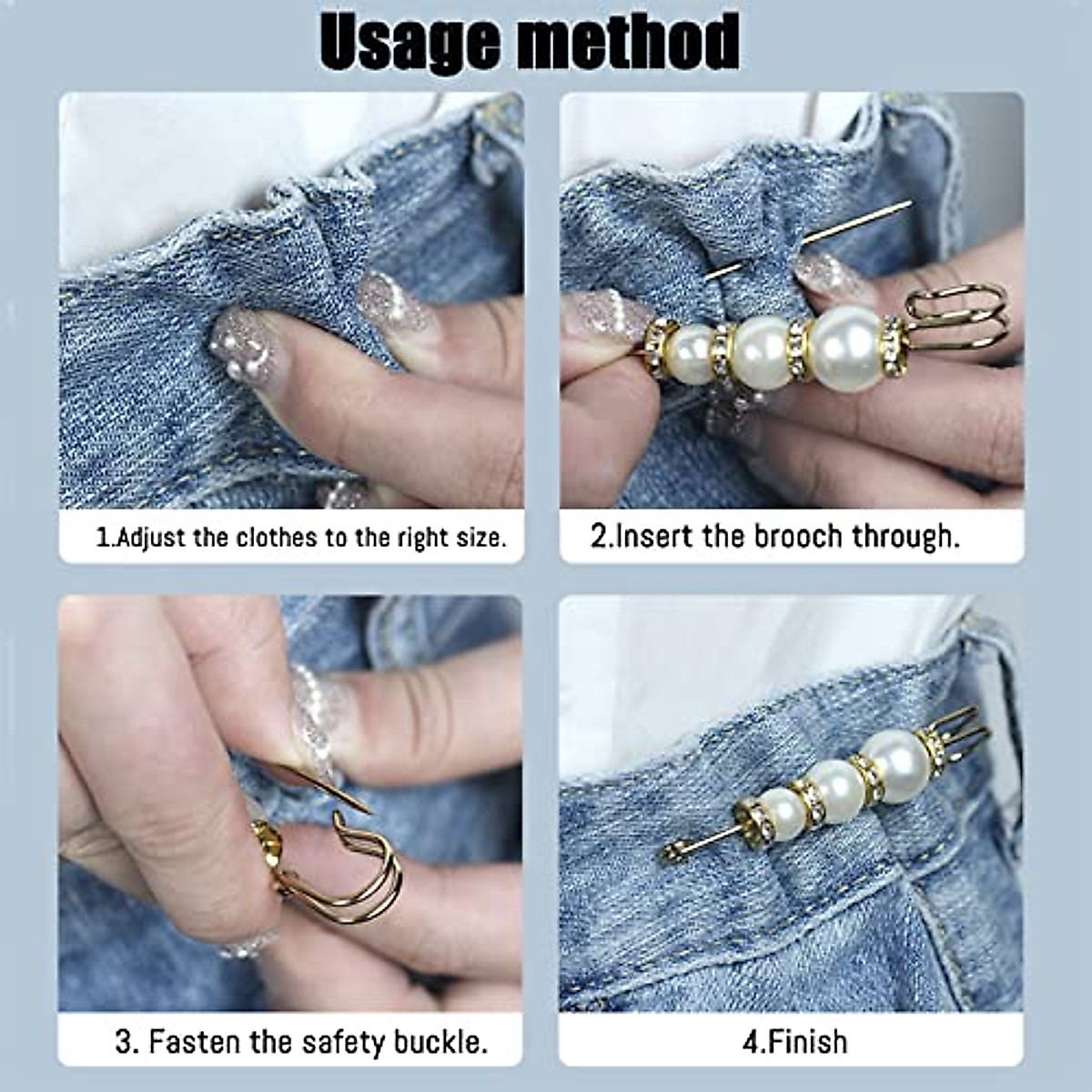 Usage method

1.Adjust the clothes to the right size.

2.Insert the brooch through.

3. Fasten the safety buckle.

4.Finish