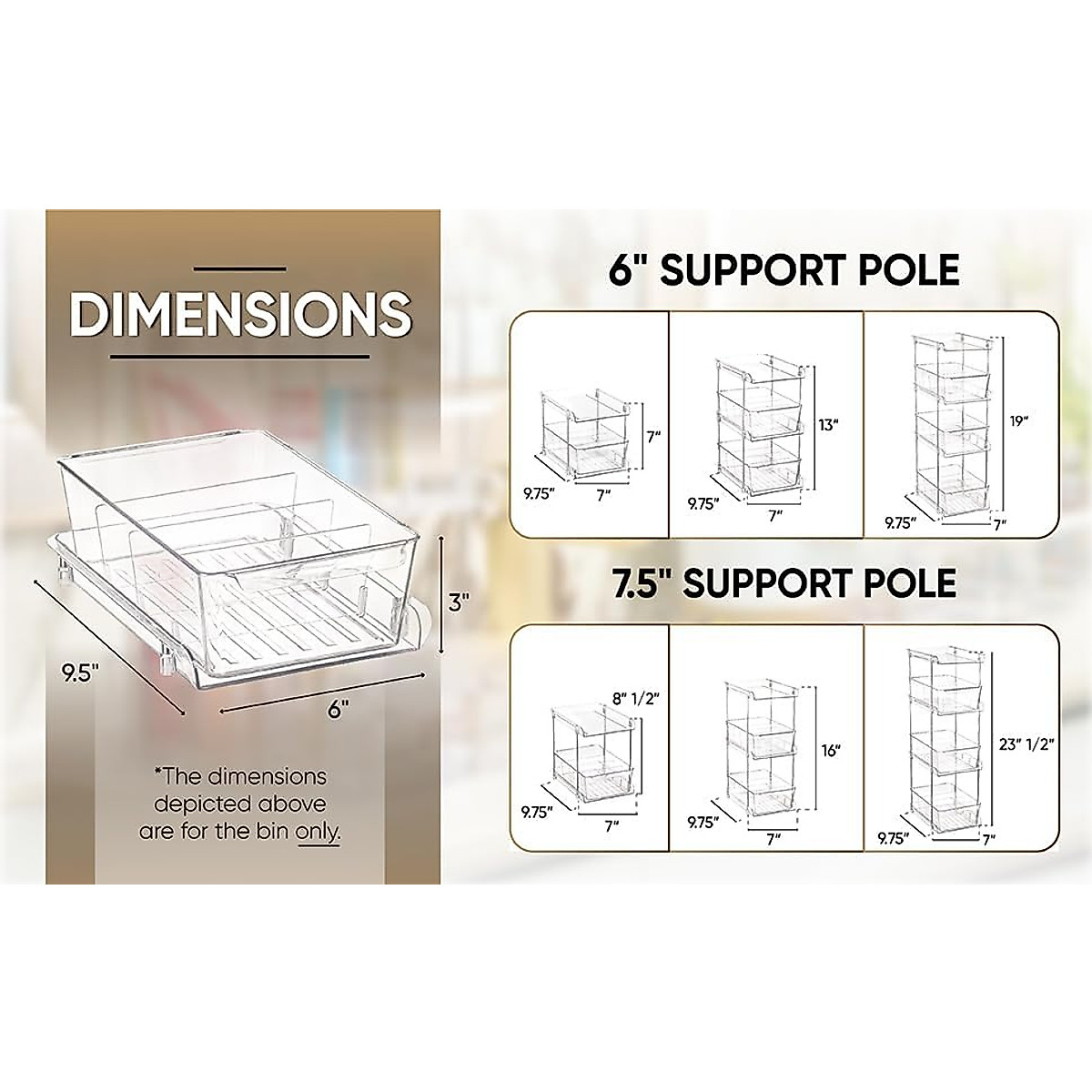 DIMENSIONS

3"

9.5"

6"

*The dimensions depicted above are for the bin only.

6" SUPPORT POLE

7"

9.75"

7"

13"

9.75"

7"

19"

9.75"

7"

7.5" SUPPORT POLE

8" 1/2"

9.75"

7"

16"

9.75"

7"

23" 1/2"

9.75"

7"