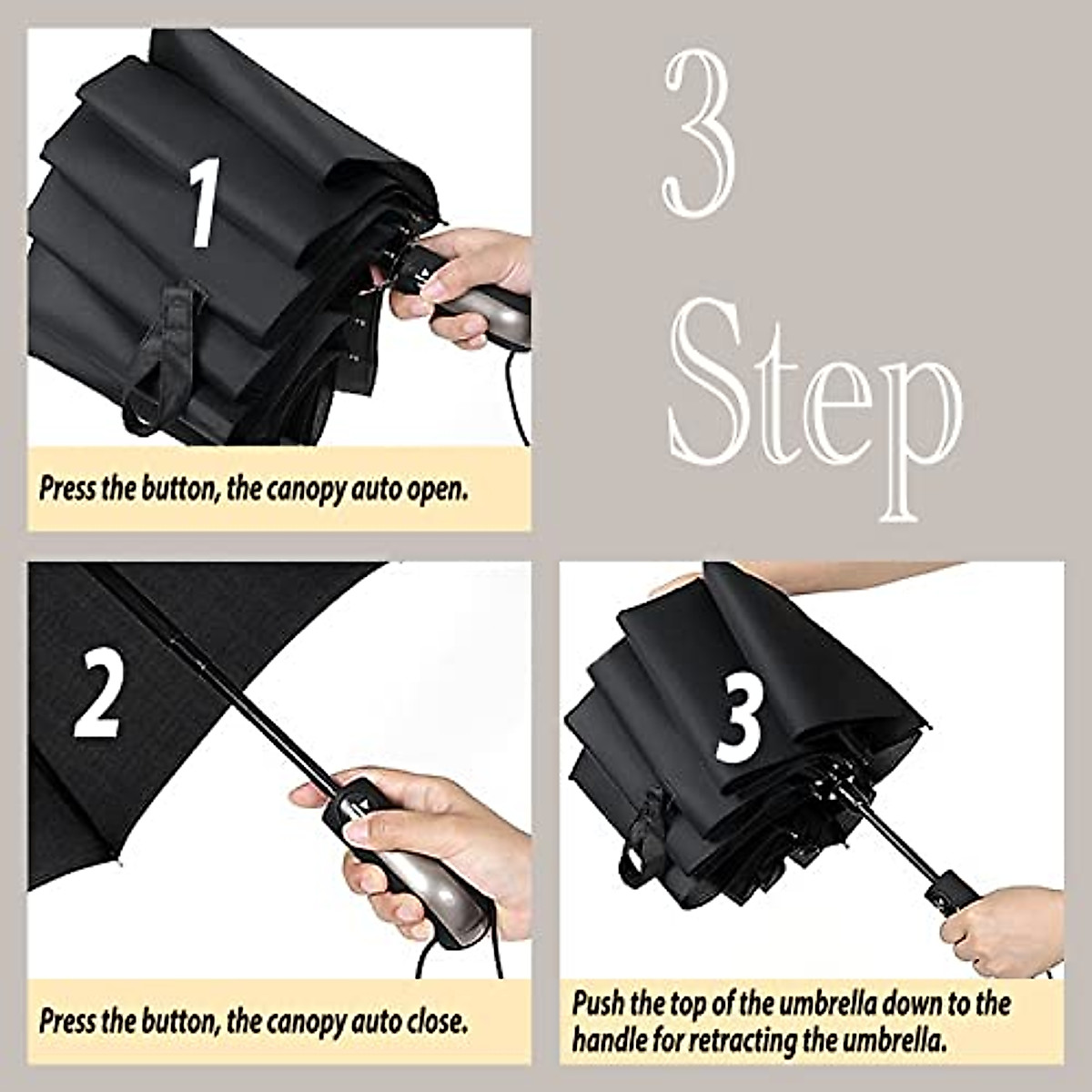 1

Press the button, the canopy auto open.

3 Step

2

Press the button, the canopy auto close.

3

Push the top of the umbrella down to the handle for retracting the umbrella.