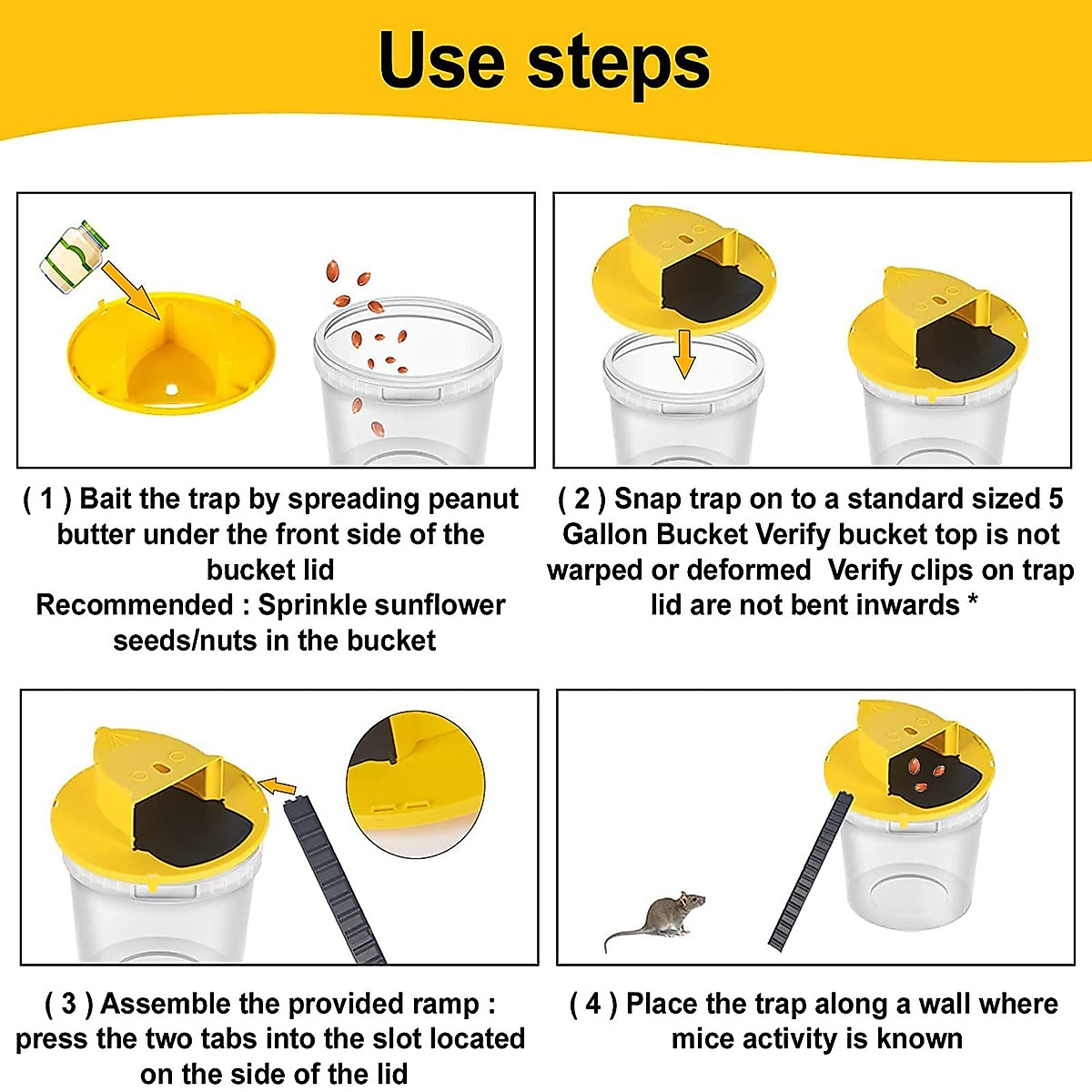 Use steps

( 1 ) Bait the trap by spreading peanut butter under the front side of the bucket lid
Recommended : Sprinkle sunflower seeds/nuts in the bucket

( 2 ) Snap trap on to a standard sized 5 Gallon Bucket Verify bucket top is not warped or deformed Verify clips on trap lid are not bent inwards *

( 3 ) Assemble the provided ramp : press the two tabs into the slot located on the side of the lid

( 4 ) Place the trap along a wall where mice activity is known