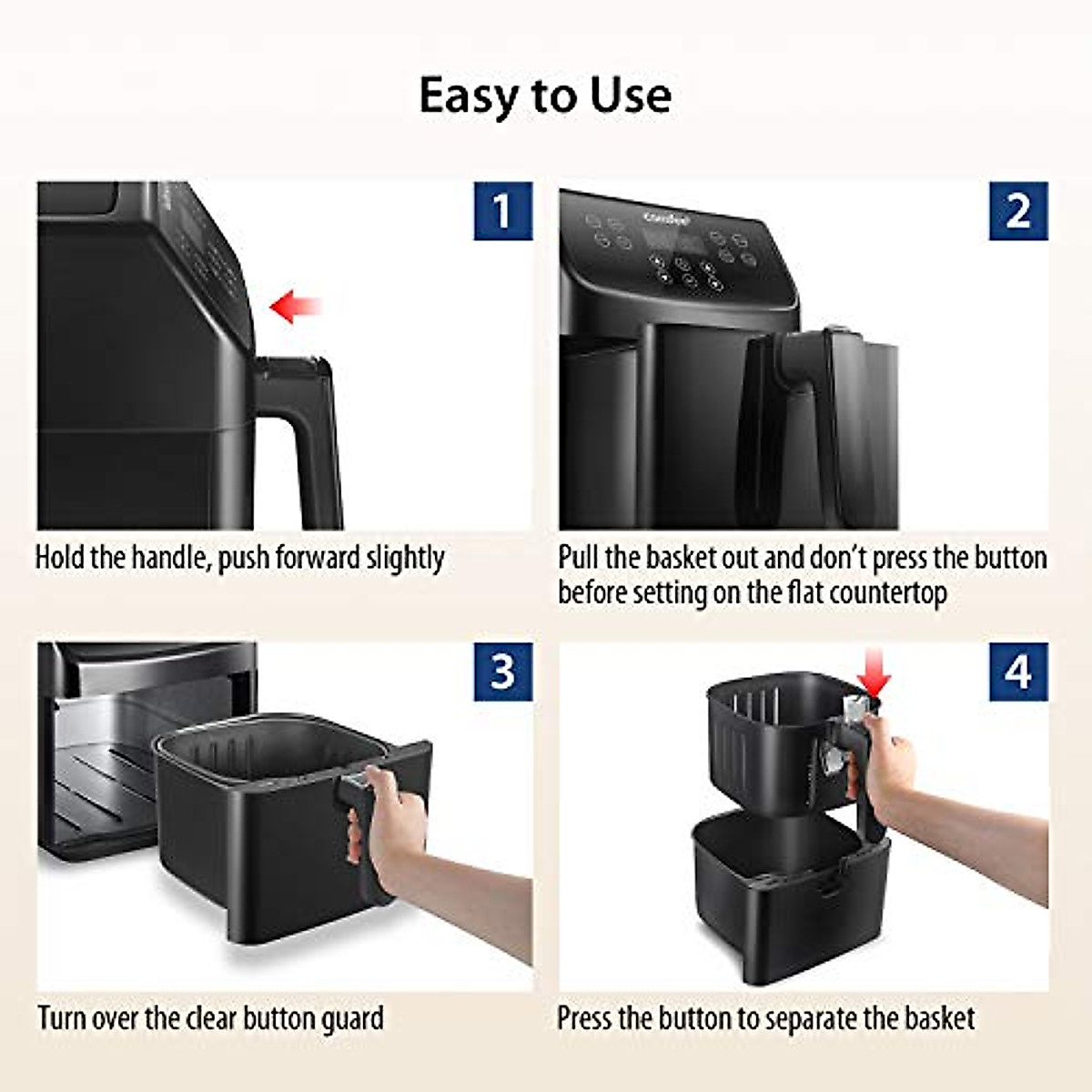 Easy to Use

1

Hold the handle, push forward slightly

2

Pull the basket out and don't press the button before setting on the flat countertop

3

Turn over the clear button guard

4

Press the button to separate the basket