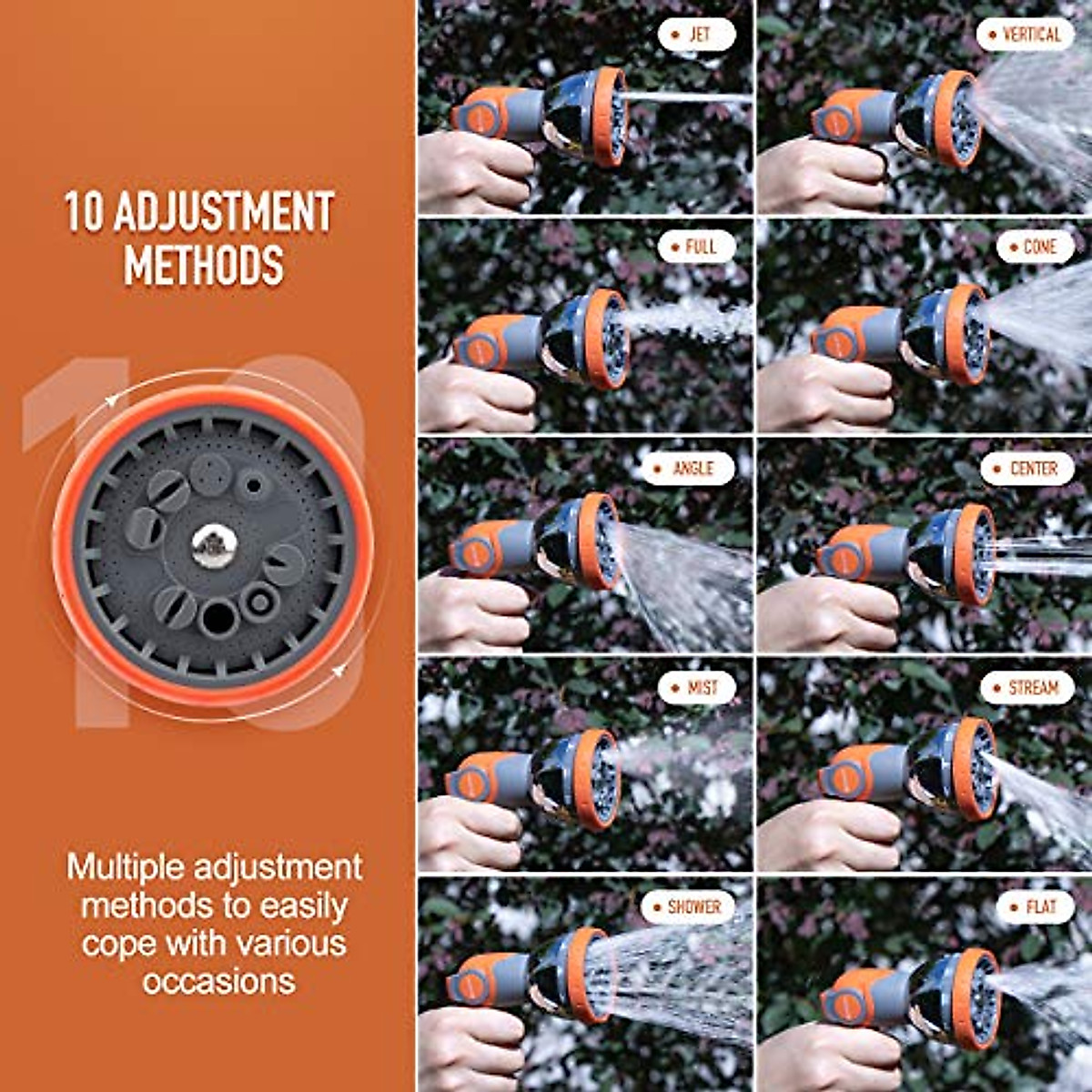 10 ADJUSTMENT METHODS

Multiple adjustment methods to easily cope with various occasions

JET

VERTICAL

FULL

CONE

ANGLE

CENTER

MIST

STREAM

SHOWER

FLAT