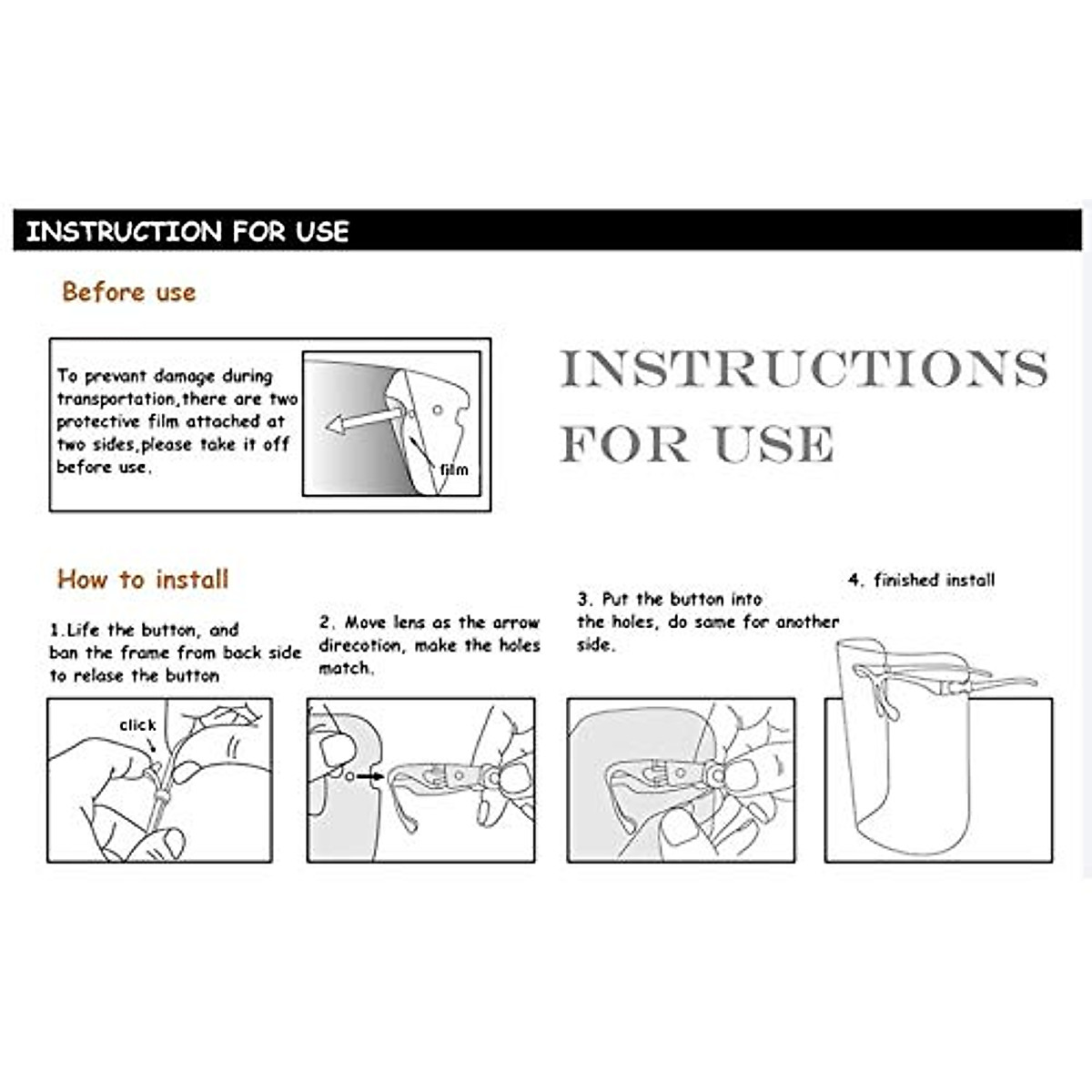 INSTRUCTION FOR USE

Before use

To prevant damage during transportation,there are two protective film attached at two sides,please take it off before use.

film

INSTRUCTIONS FOR USE

How to install

1.Life the button, and ban the frame from back side to relase the button

click

2. Move lens as the arrow direcotion, make the holes match.

3. Put the button into the holes, do same for another side.

4. finished install