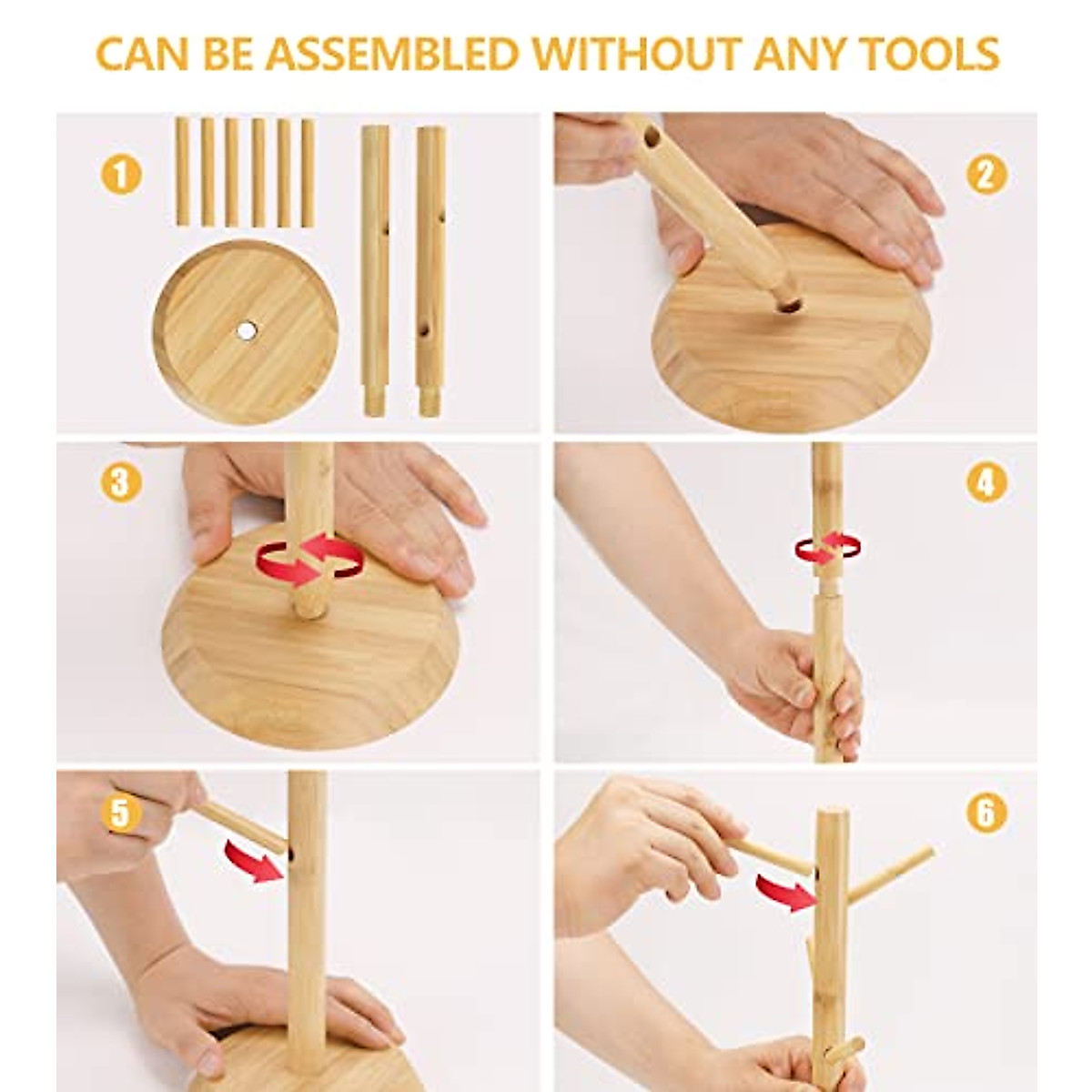 CAN BE ASSEMBLED WITHOUT ANY TOOLS

1

2

3

4

5

6