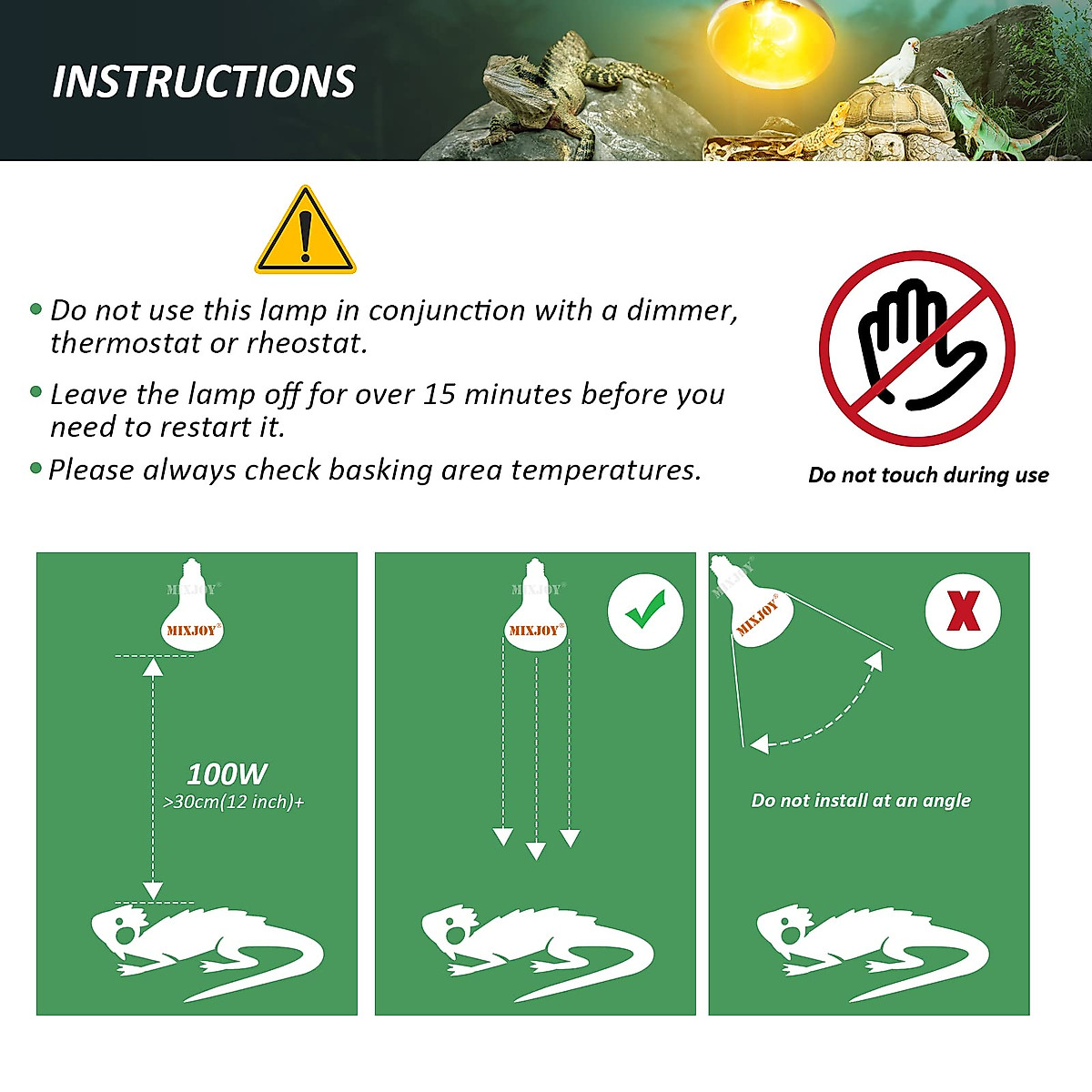 INSTRUCTIONS

• Do not use this lamp in conjunction with a dimmer, thermostat or rheostat.

• Leave the lamp off for over 15 minutes before you need to restart it.

• Please always check basking area temperatures.

Do not touch during use

MIXJOY®

MIXJOY®

100W
>30cm(12 inch)+

MIXJOY®

MIXJOY®

MIXJOY®

MIXJOY®

X

Do not install at an angle