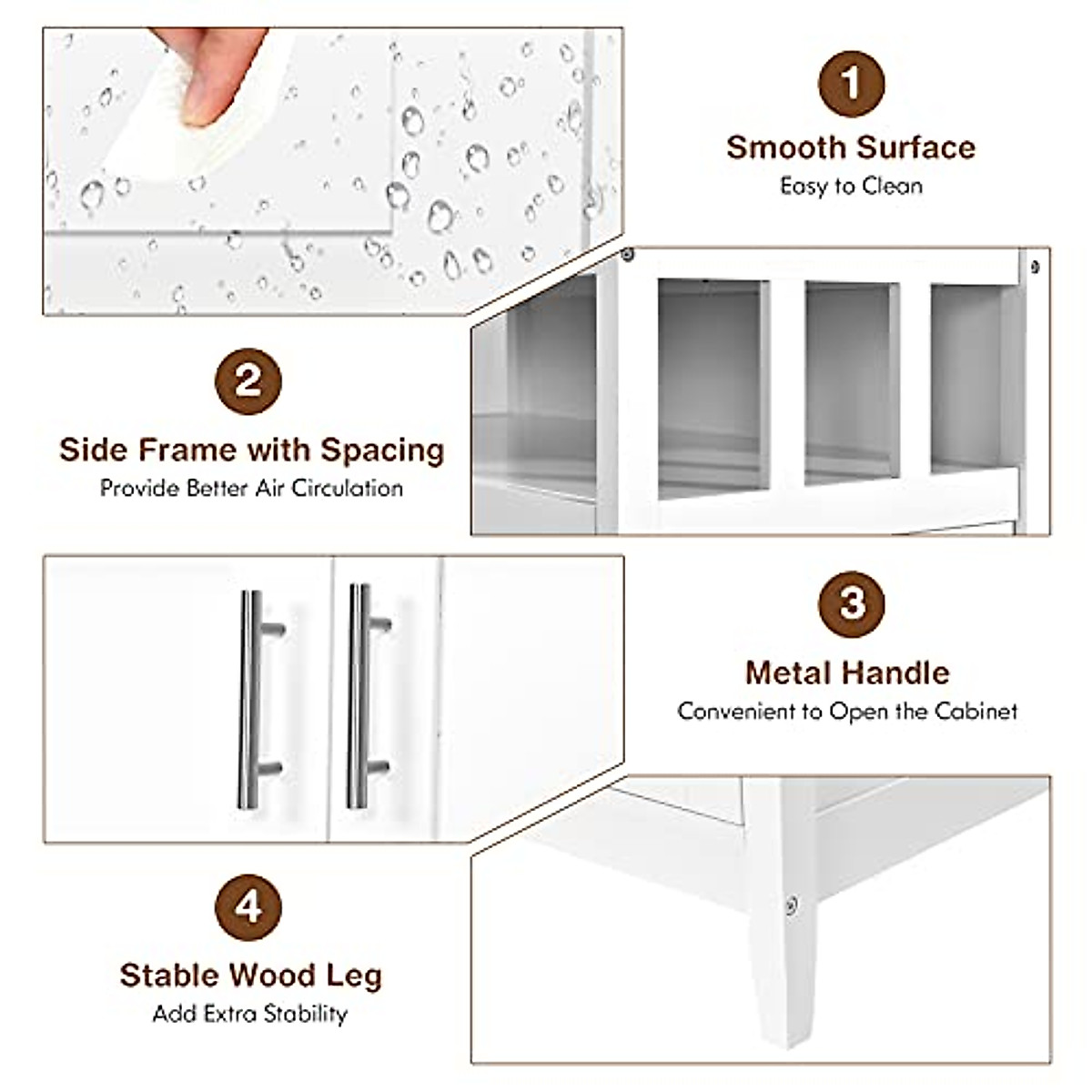 1

Smooth Surface
Easy to Clean

2

Side Frame with Spacing
Provide Better Air Circulation

3

Metal Handle
Convenient to Open the Cabinet

4

Stable Wood Leg
Add Extra Stability