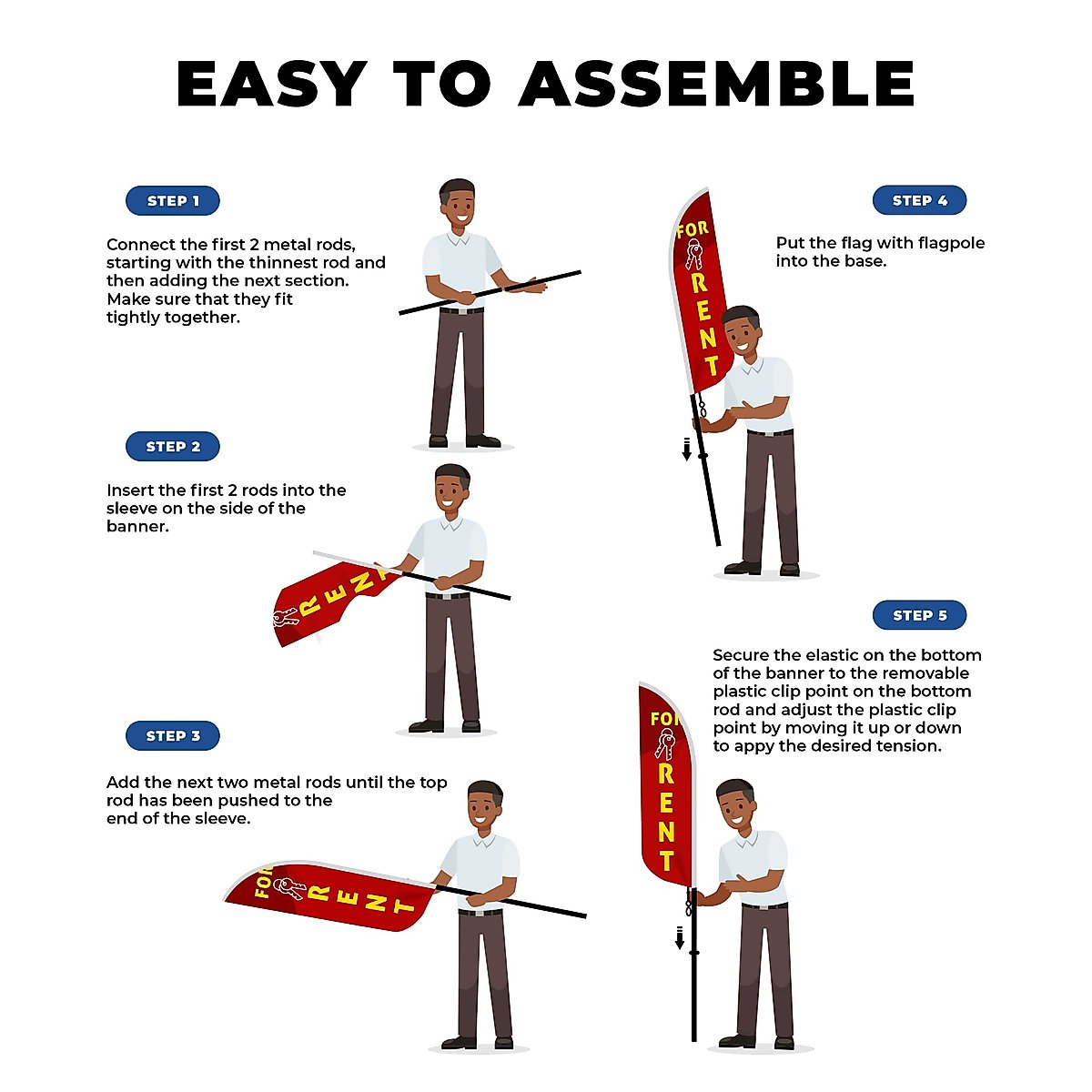 EASY TO ASSEMBLE

STEP 1

Connect the first 2 metal rods, starting with the thinnest rod and then adding the next section. Make sure that they fit tightly together.

STEP 2

Insert the first 2 rods into the sleeve on the side of the banner.

RENT

STEP 3

Add the next two metal rods until the top rod has been pushed to the end of the sleeve.

FOR RENT

STEP 4

Put the flag with flagpole into the base.

FOR RENT

STEP 5

Secure the elastic on the bottom of the banner to the removable plastic clip point on the bottom rod and adjust the plastic clip point by moving it up or down to appy the desired tension.

FOR RENT