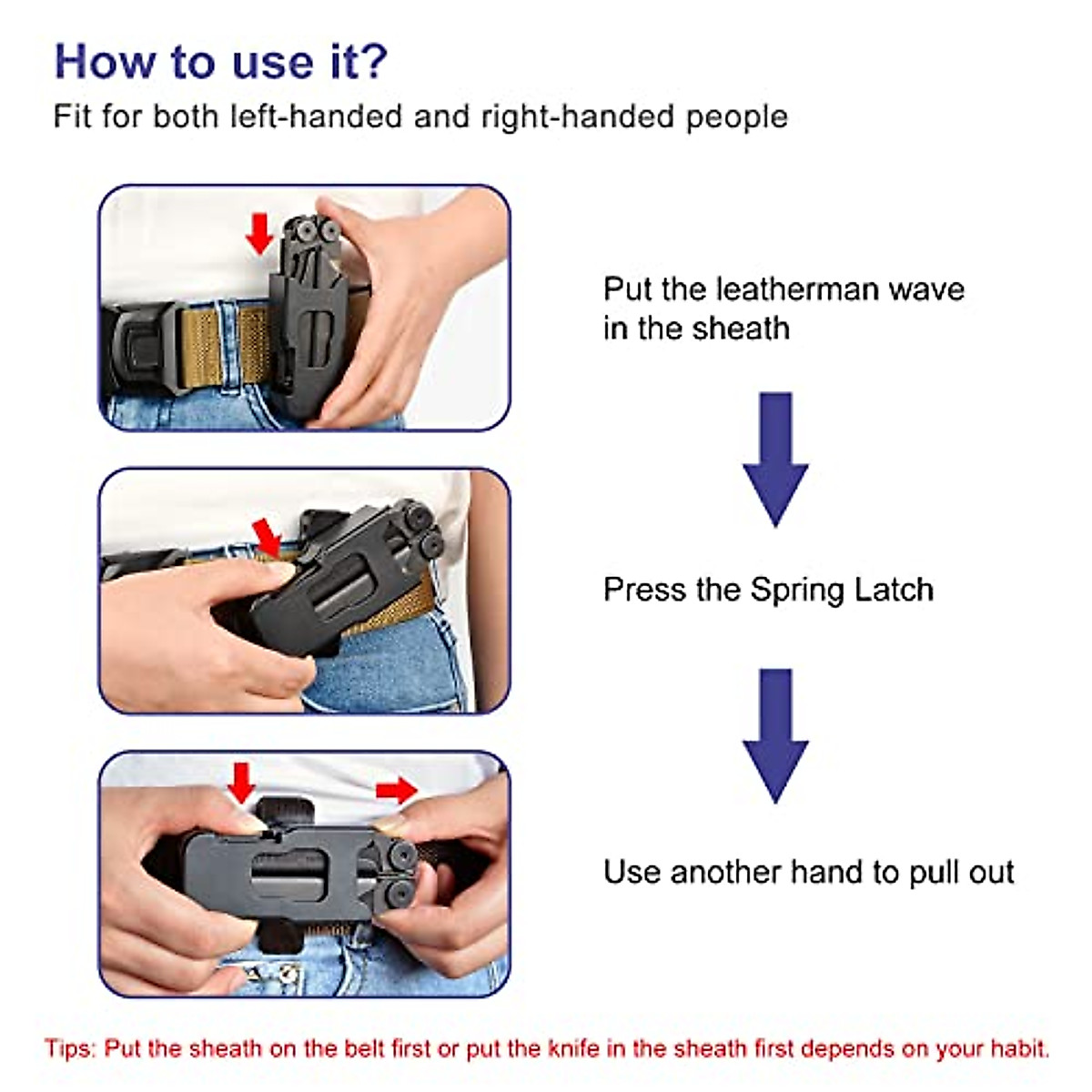 How to use it?
Fit for both left-handed and right-handed people

Put the leatherman wave in the sheath

Press the Spring Latch

Use another hand to pull out

Tips: Put the sheath on the belt first or put the knife in the sheath first depends on your habit.