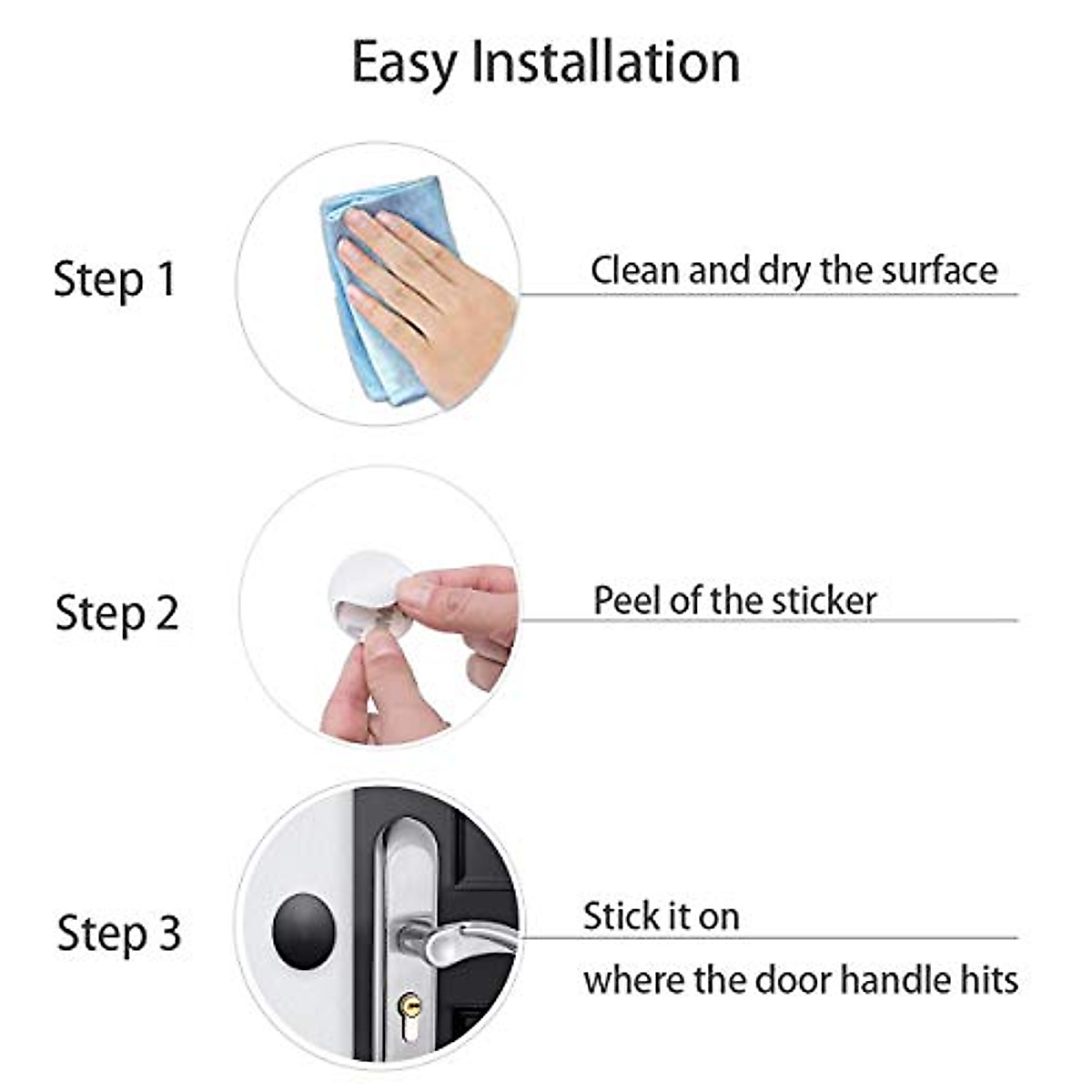 Easy Installation

Step 1

Clean and dry the surface

Step 2

Peel of the sticker

Step 3

Stick it on

where the door handle hits