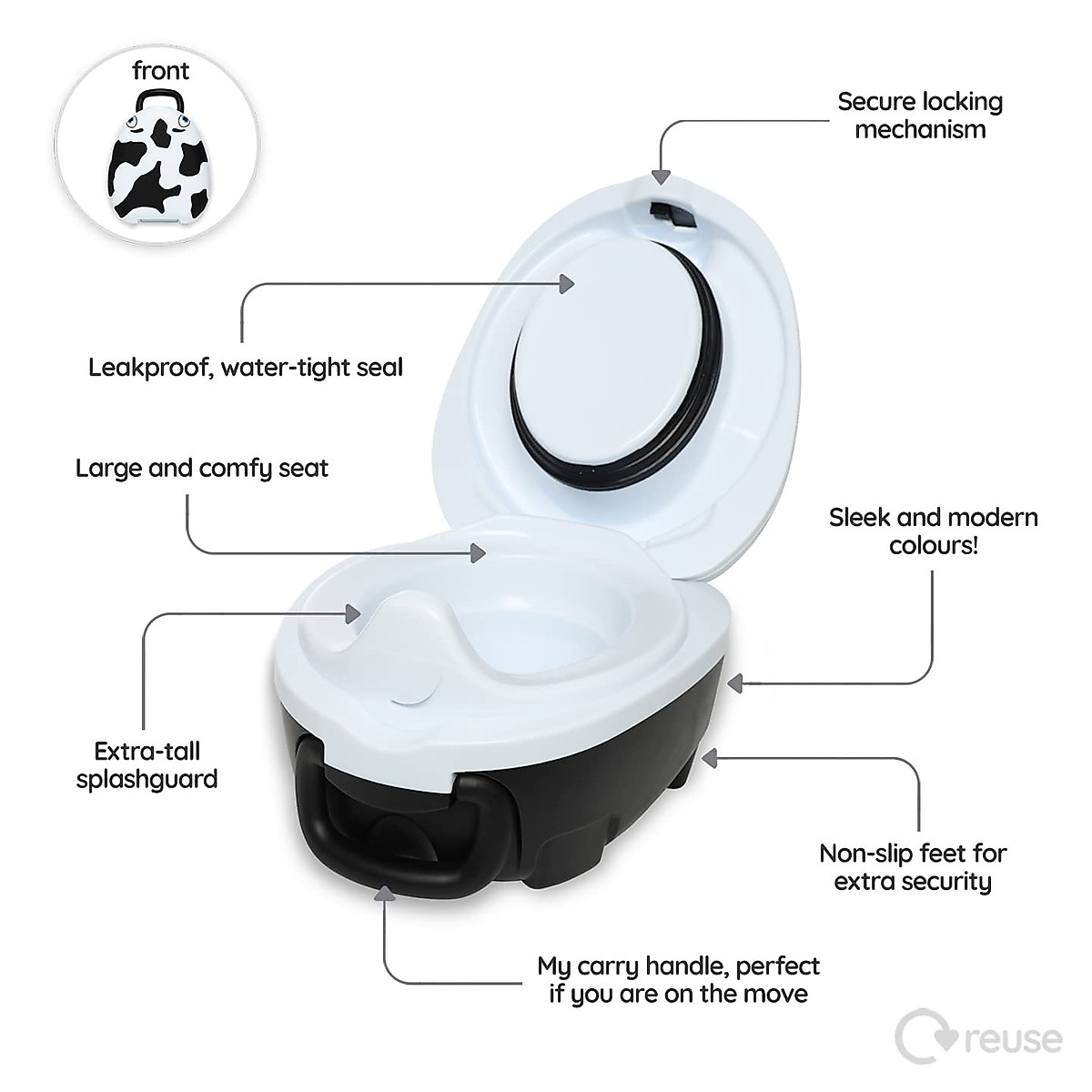 front

Secure locking mechanism

Leakproof, water-tight seal

Large and comfy seat

Sleek and modern colours!

Extra-tall splashguard

Non-slip feet for extra security

My carry handle, perfect if you are on the move

reuse