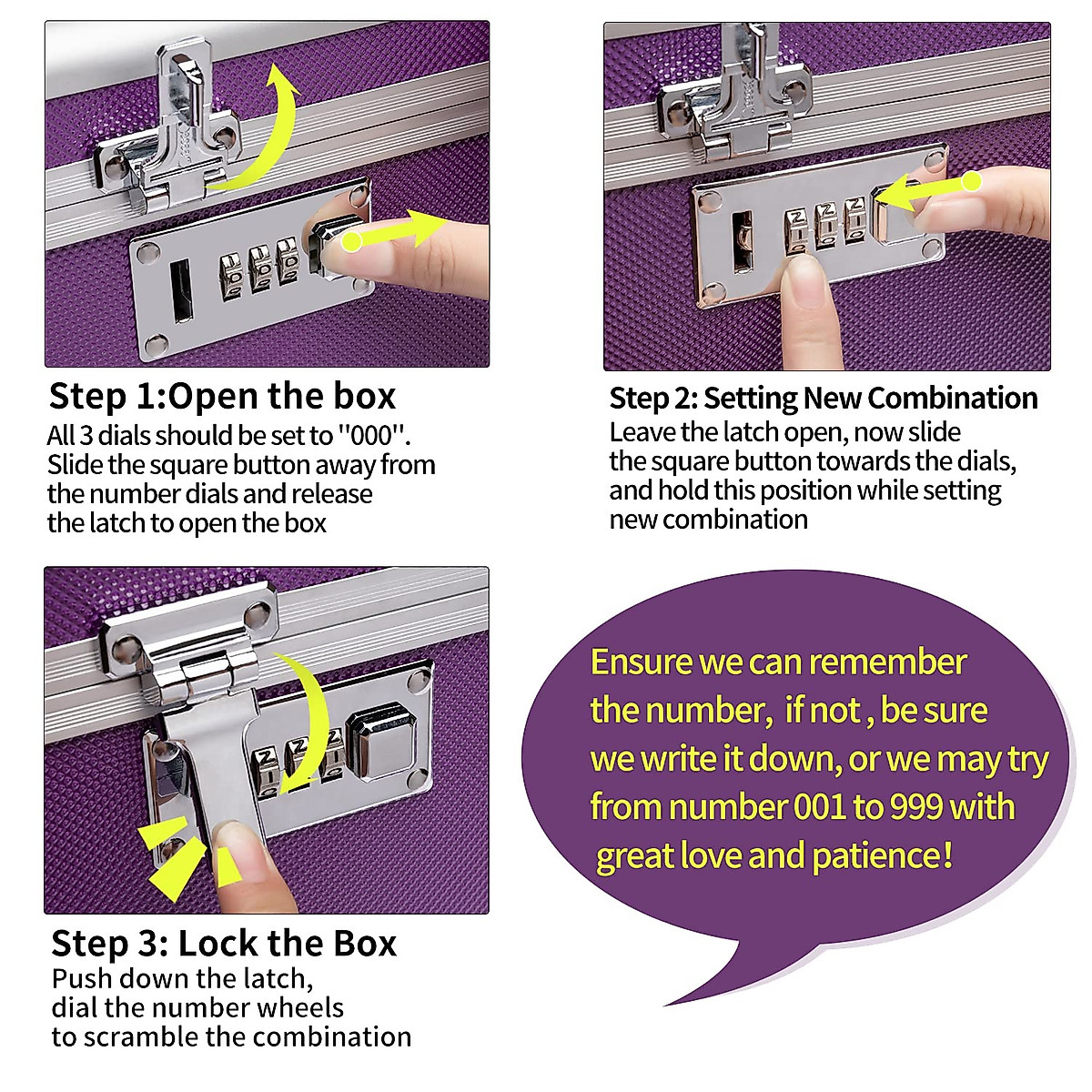 Step 1:Open the box
All 3 dials should be set to "000". Slide the square button away from the number dials and release the latch to open the box

Step 2: Setting New Combination
Leave the latch open, now slide the square button towards the dials, and hold this position while setting new combination

Step 3: Lock the Box
Push down the latch, dial the number wheels to scramble the combination

Ensure we can remember the number, if not , be sure we write it down, or we may try from number 001 to 999 with great love and patience!