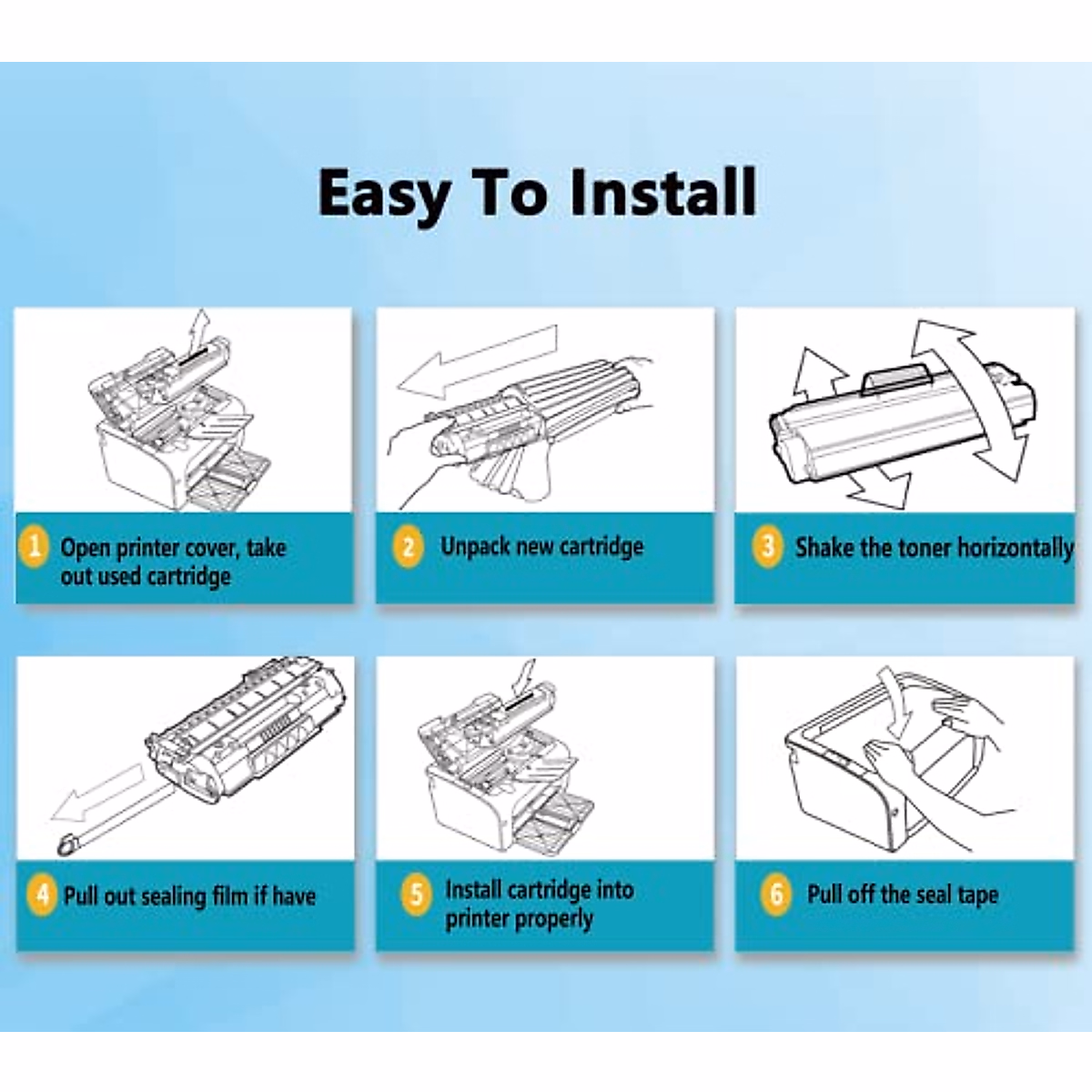 Easy To Install

1 Open printer cover, take out used cartridge

2 Unpack new cartridge

3 Shake the toner horizontally

4 Pull out sealing film if have

5 Install cartridge into printer properly

6 Pull off the seal tape