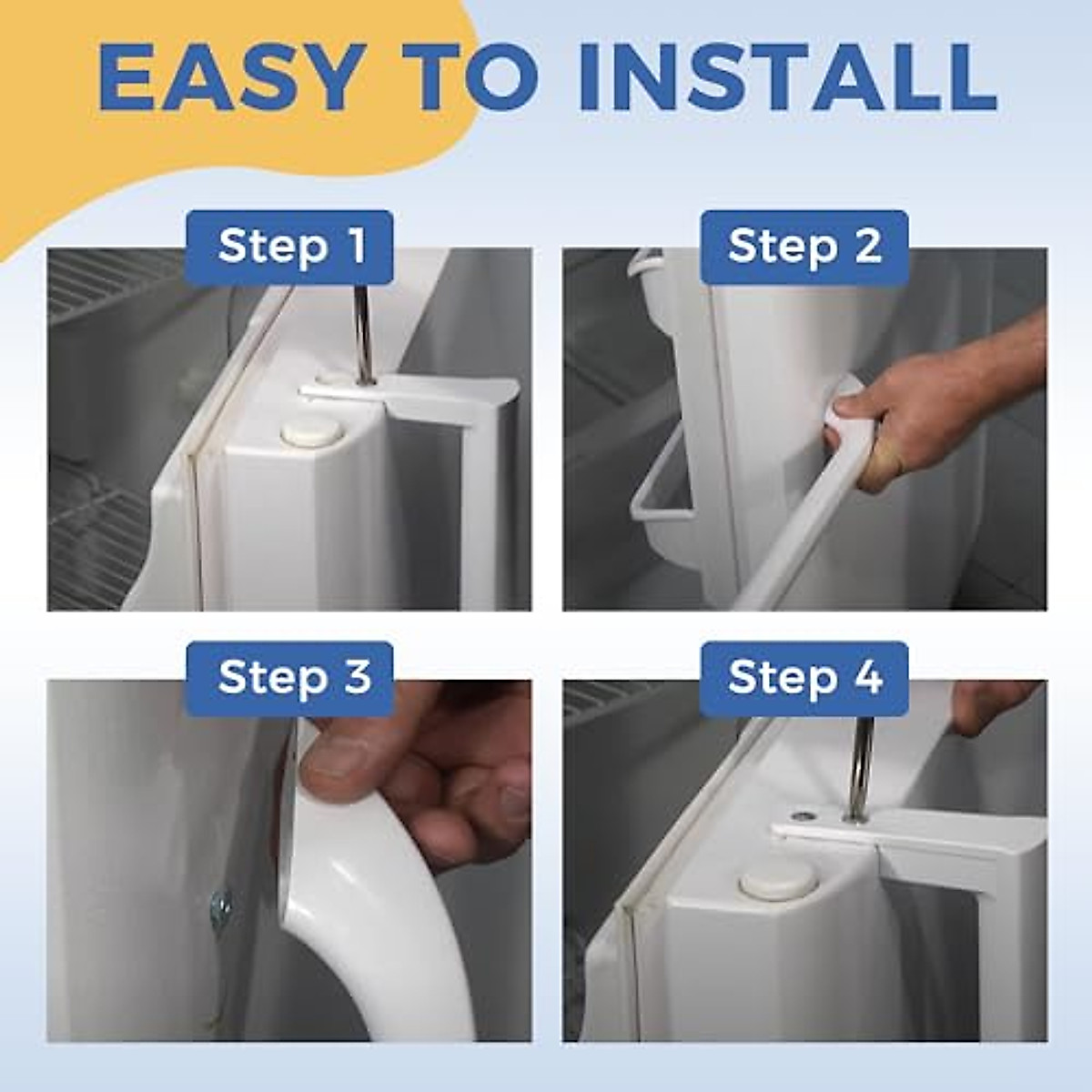 EASY TO INSTALL

Step 1

Step 2

Step 3

Step 4