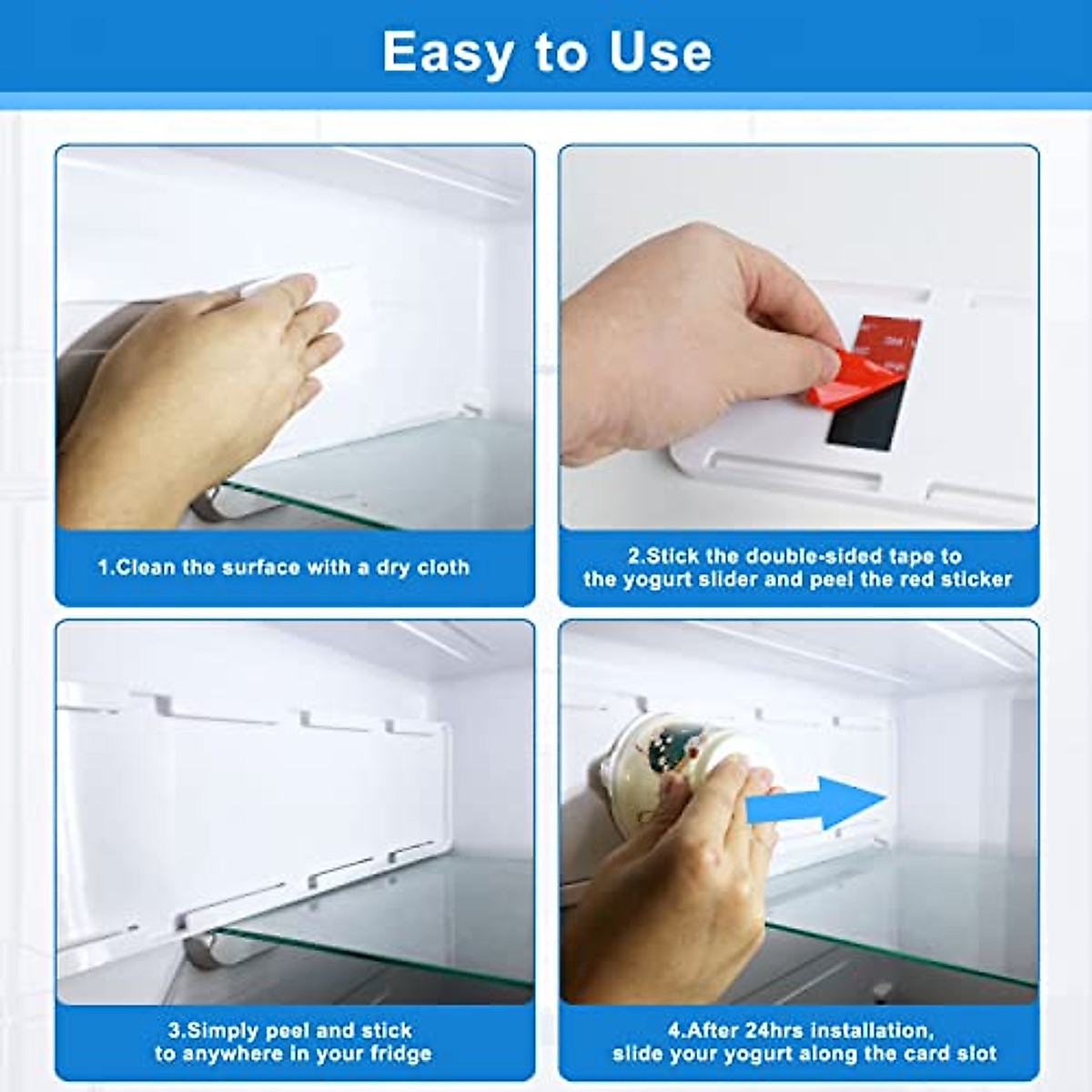 Easy to Use

1.Clean the surface with a dry cloth

2.Stick the double-sided tape to the yogurt slider and peel the red sticker

3.Simply peel and stick to anywhere in your fridge

4.After 24hrs installation, slide your yogurt along the card slot