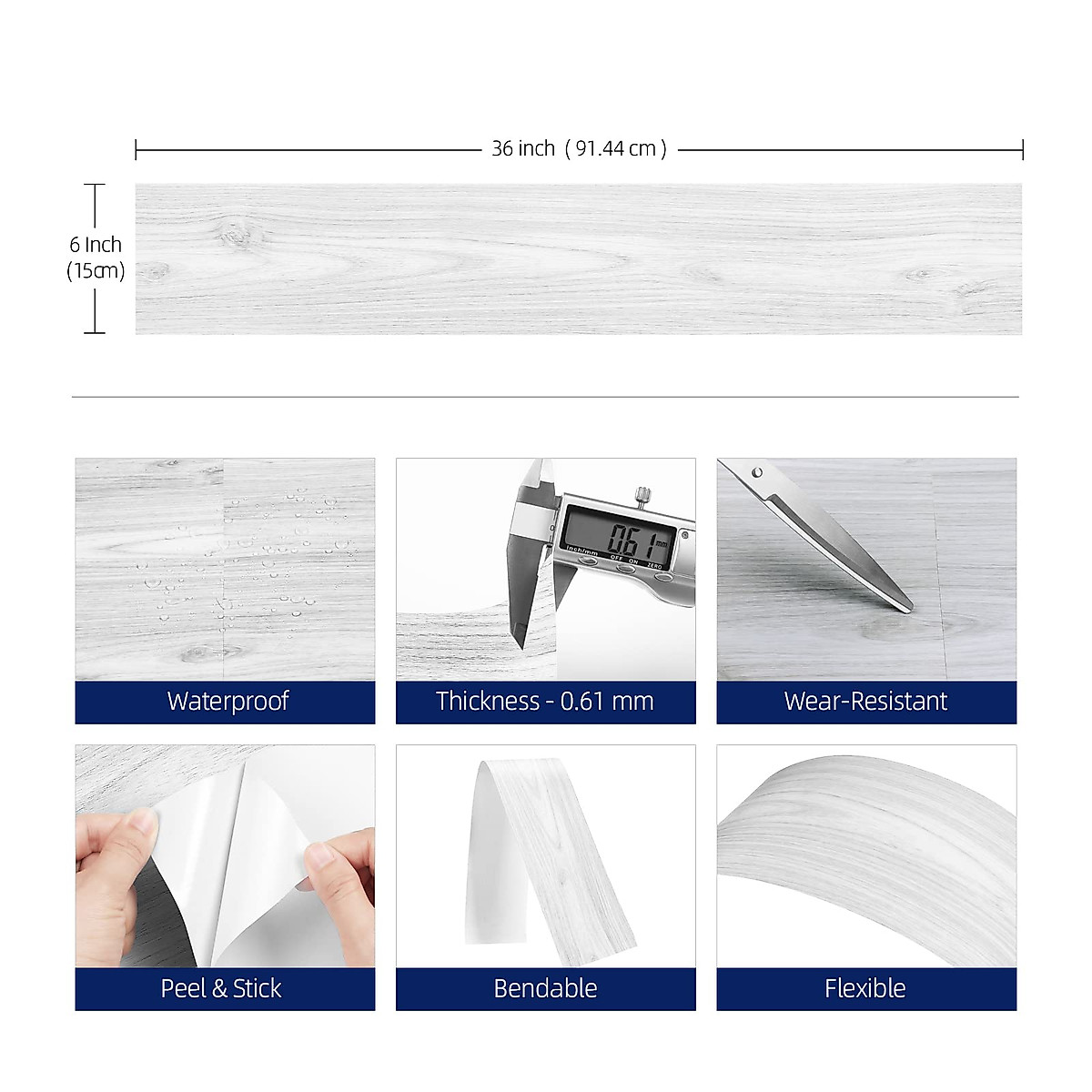 36 inch ( 91.44 cm )

6 Inch (15cm)

0.61 mm
inch/mm OFF ON ZERO

Waterproof

Thickness - 0.61 mm

Wear-Resistant

Peel & Stick

Bendable

Flexible