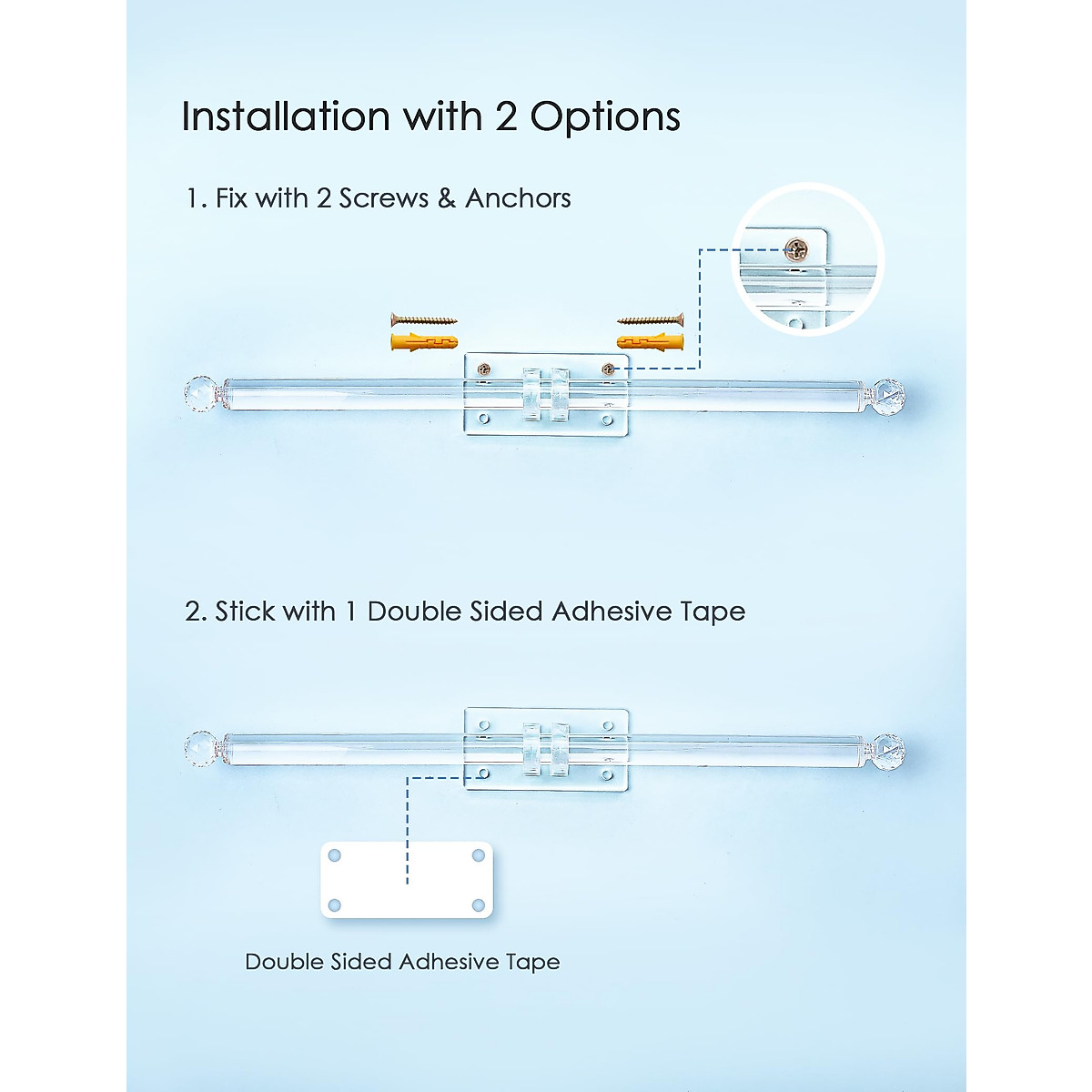 Installation with 2 Options

1. Fix with 2 Screws & Anchors

2. Stick with 1 Double Sided Adhesive Tape

Double Sided Adhesive Tape