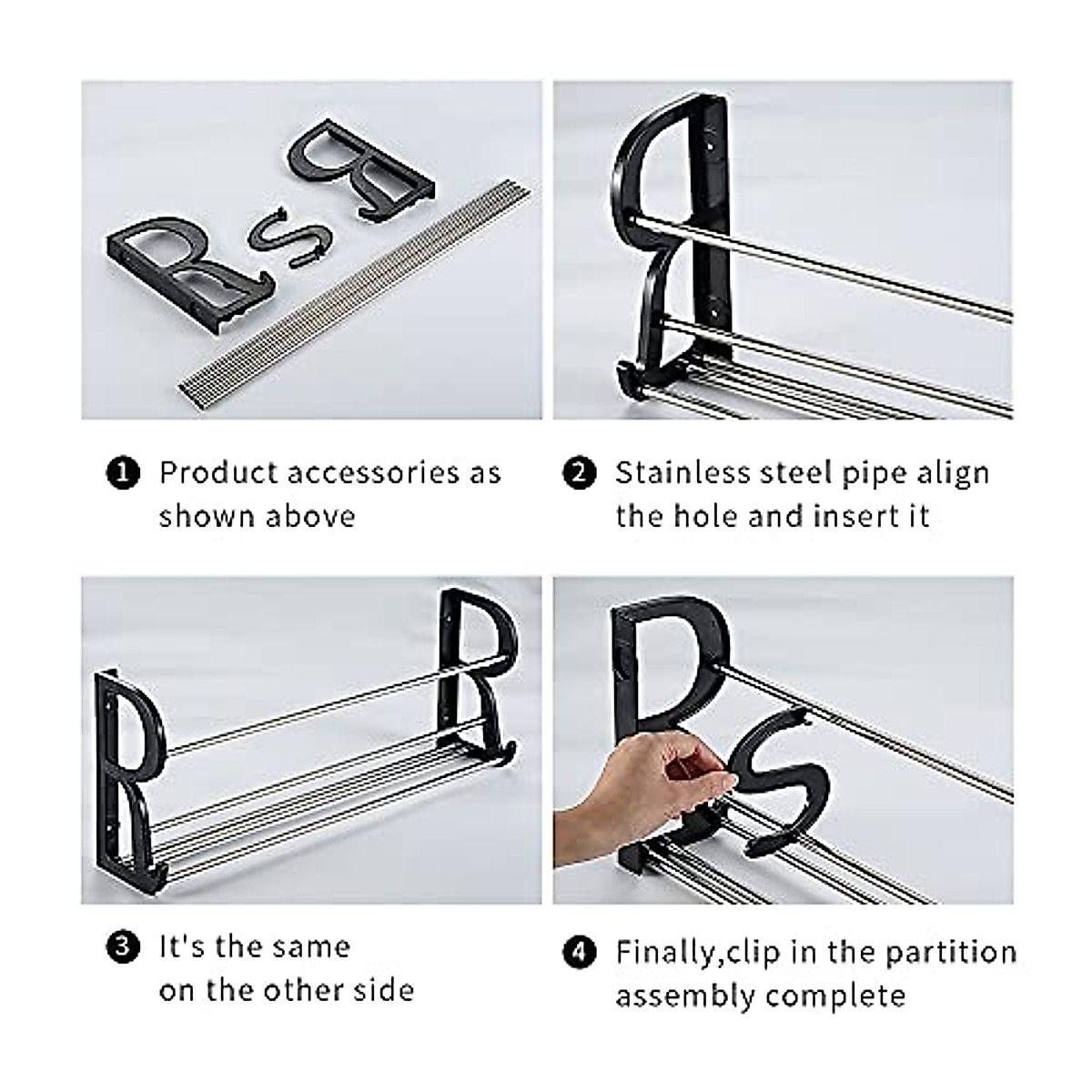 ❶ Product accessories as shown above

❷ Stainless steel pipe align the hole and insert it

❸ It's the same on the other side

❹ Finally,clip in the partition assembly complete